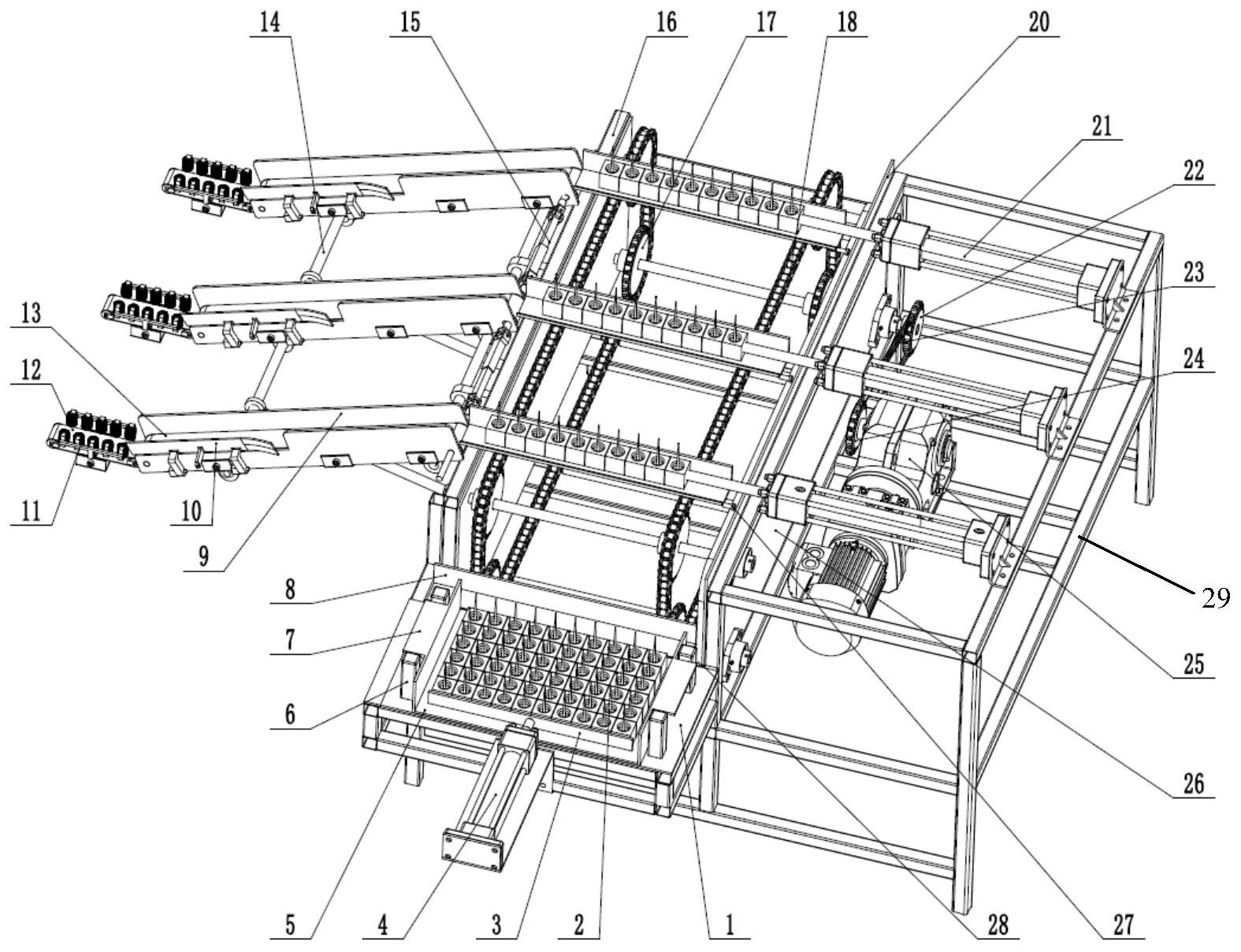 14
15
16
17
18
20
21
22
23
24
13
12
11
10
9
8
7
6
29
25
26
5
4
3
2
1
28
27