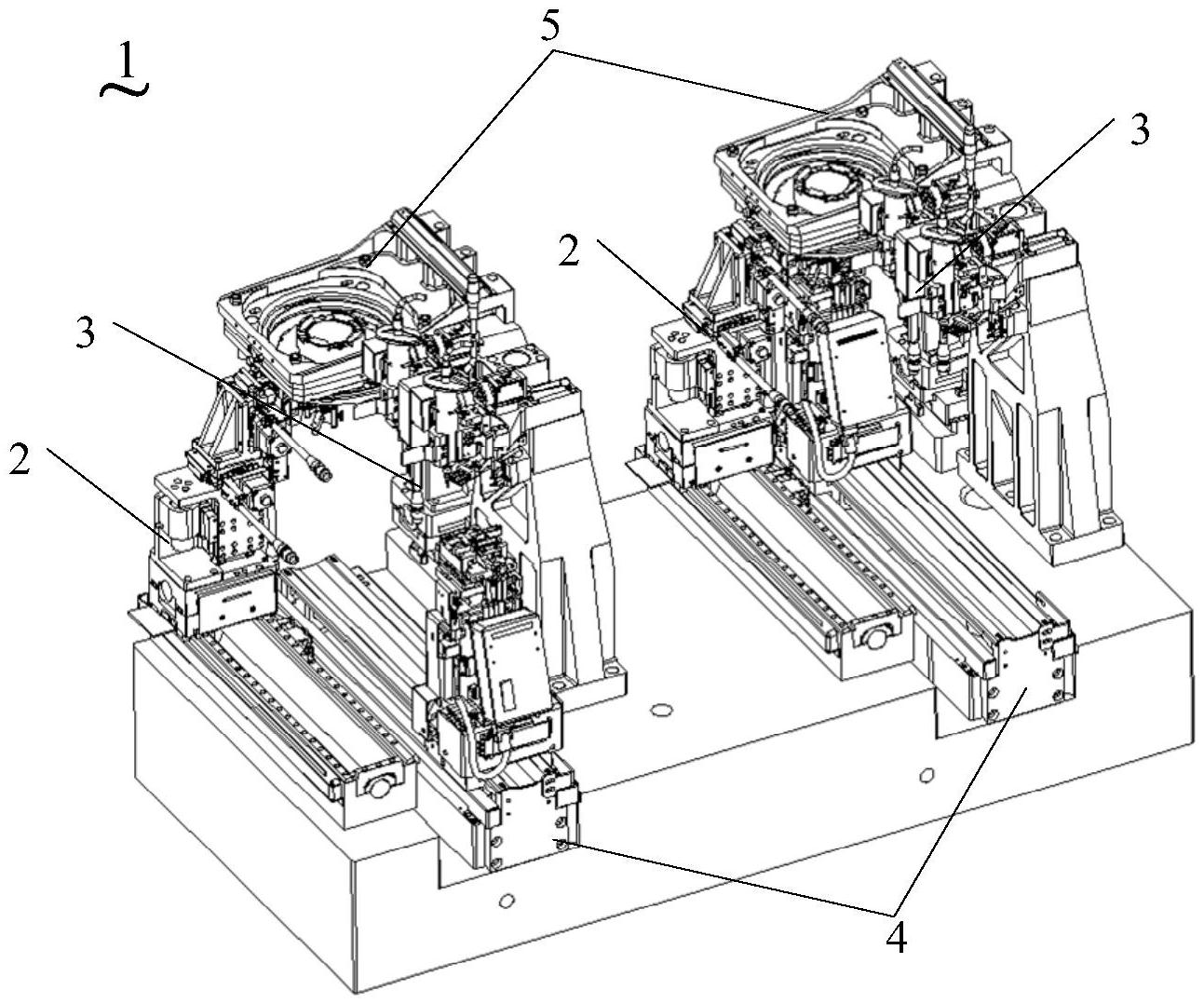 1
5
3
2
3
2
4