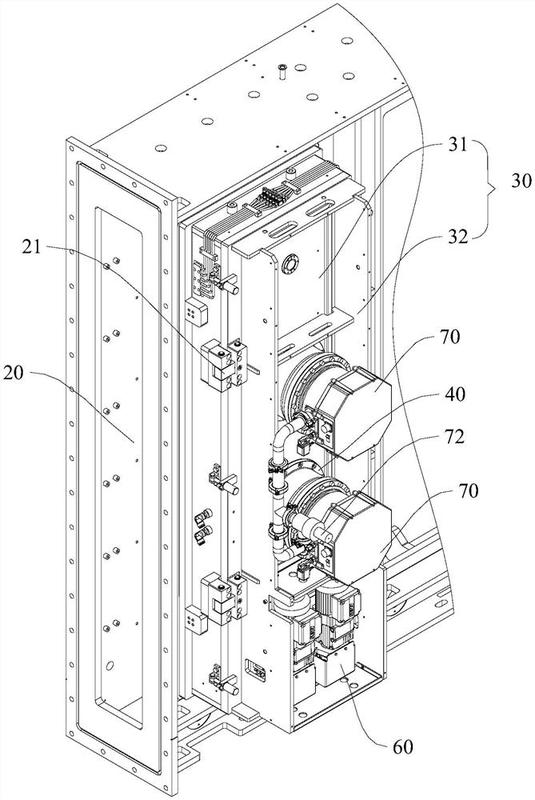 31
30
32
21
70
20
40
72
70
60