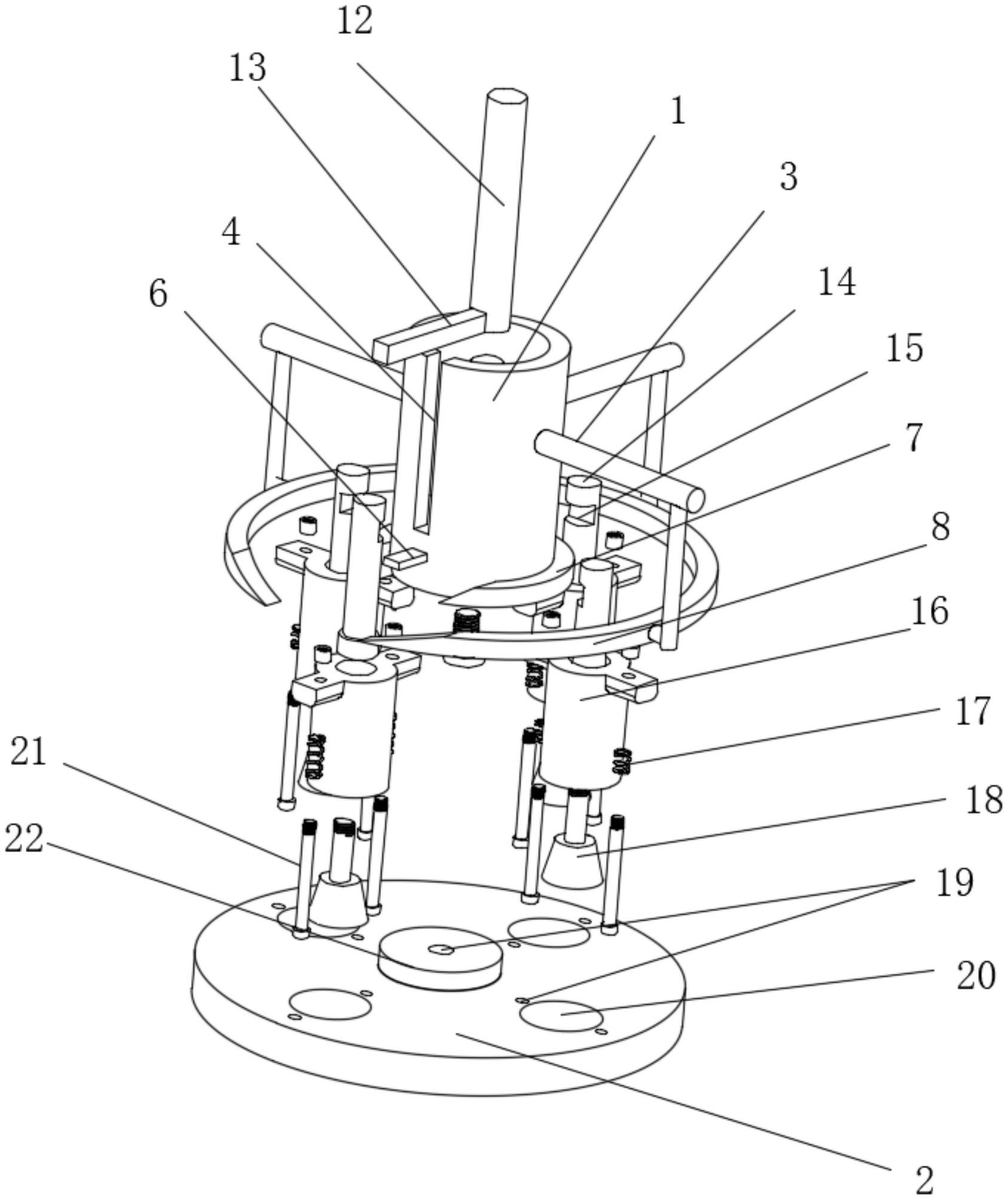 12
13
1
3
4
14
6
15
7
8
16
17
21
18
22
19
20
2