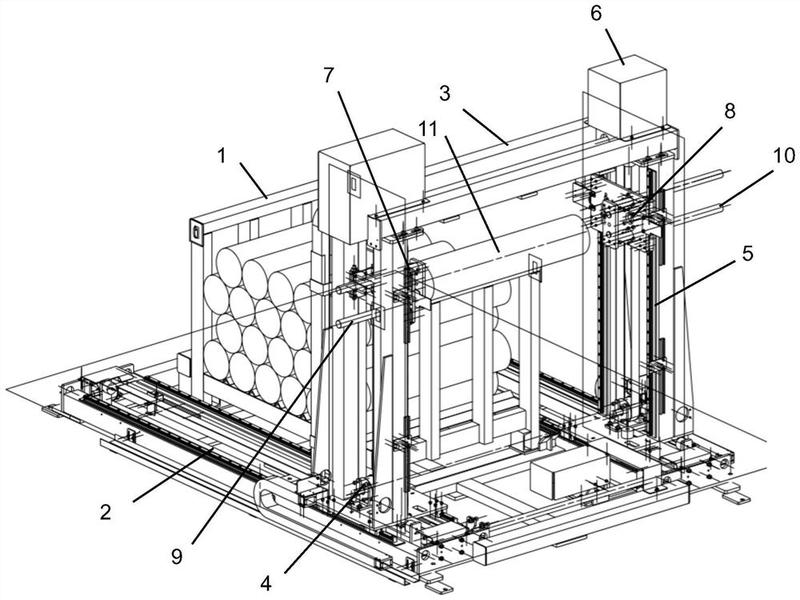 6
7
3
8
11
1
10
5
2
9
4