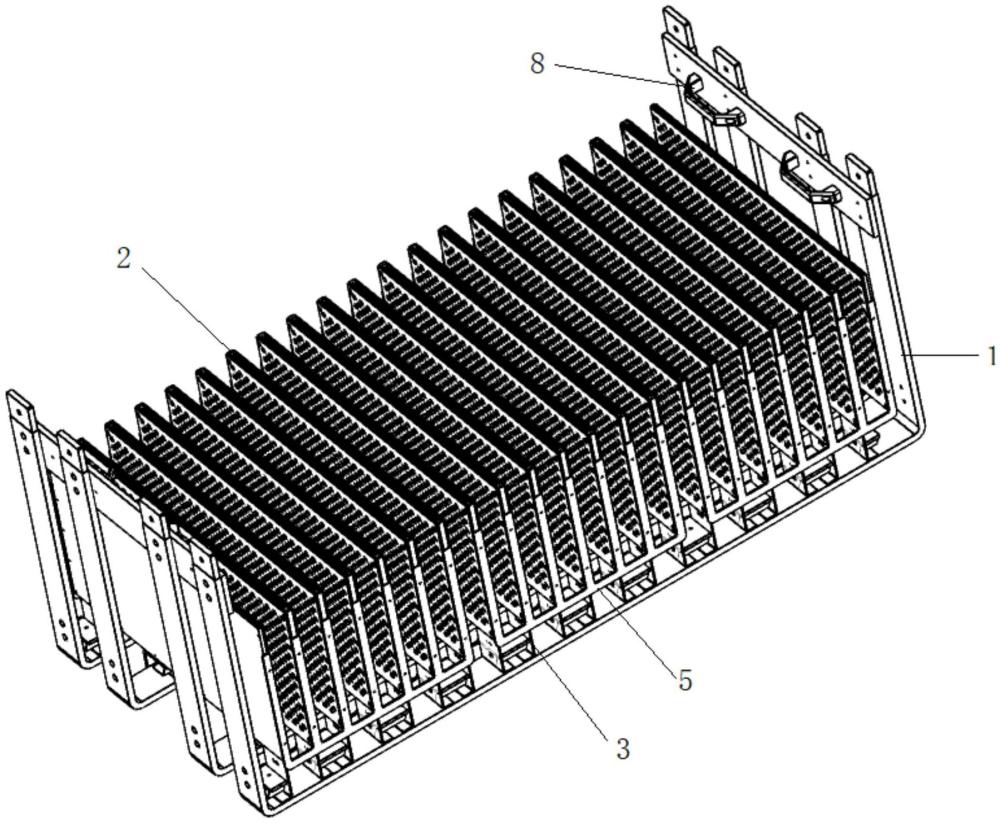 8
2
1
5
3