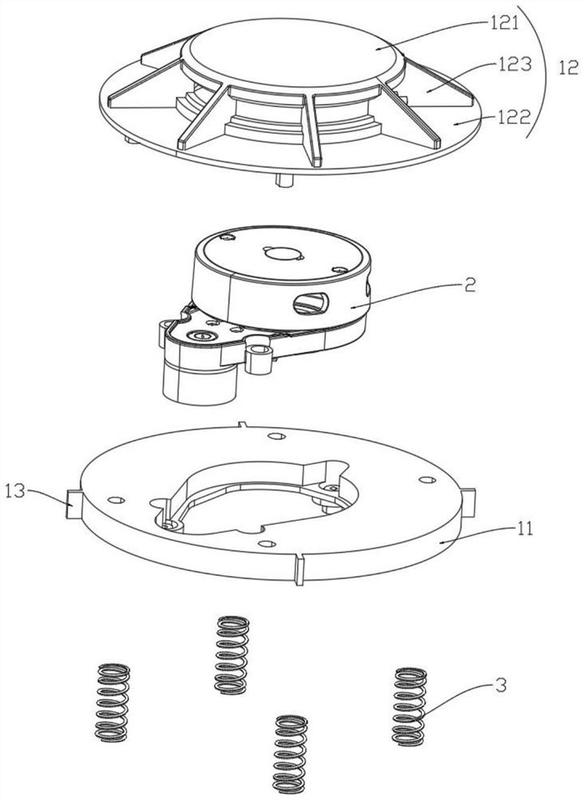 121
123
12
122
2
13
11
3