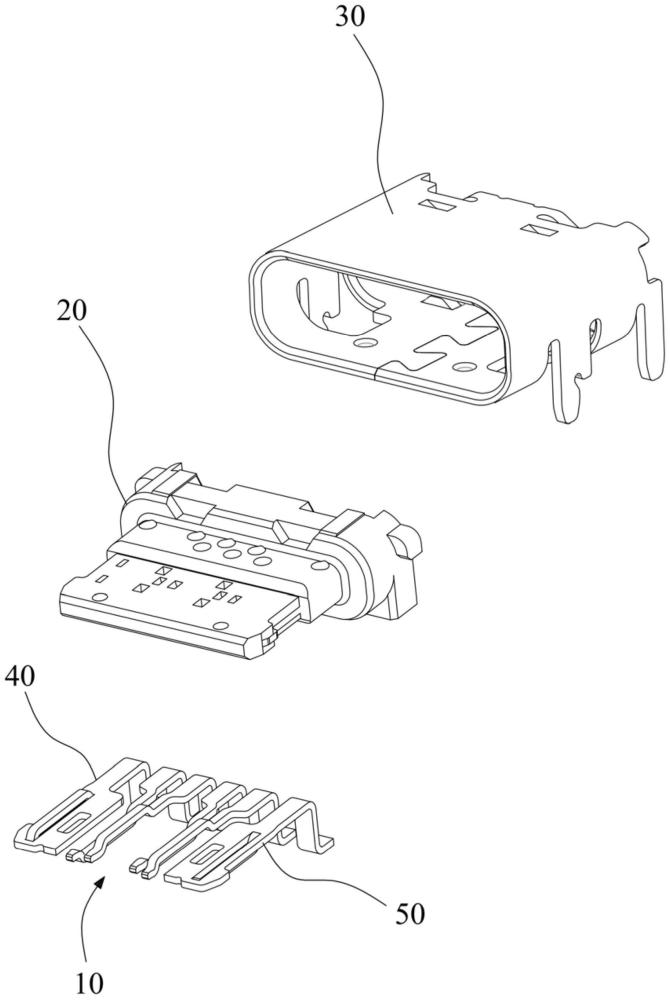 30

20

40

50

10