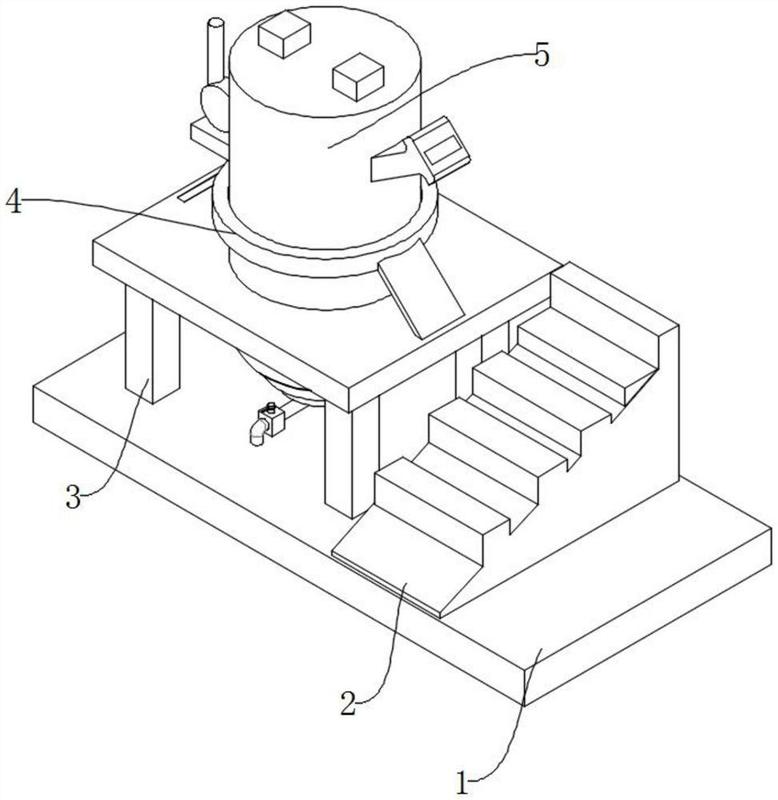 5
4
3
2
1