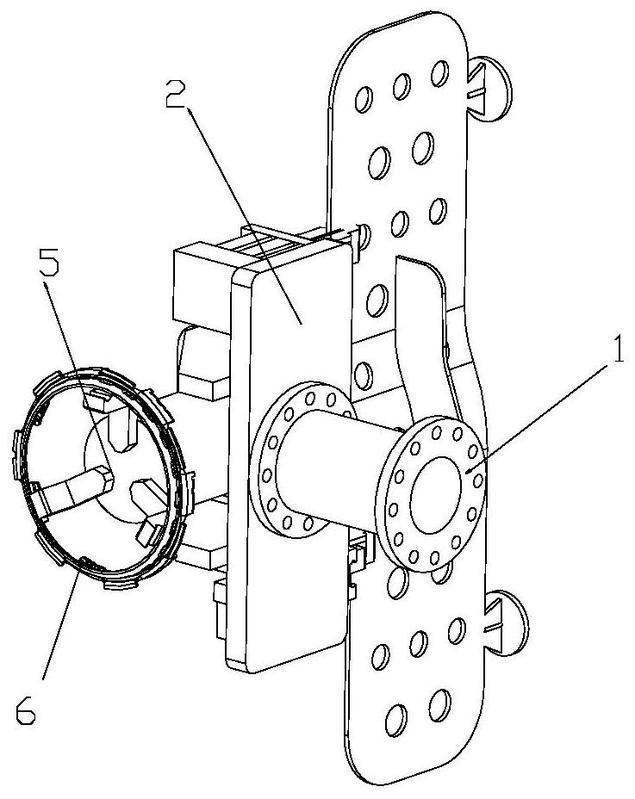 2
5
1
6