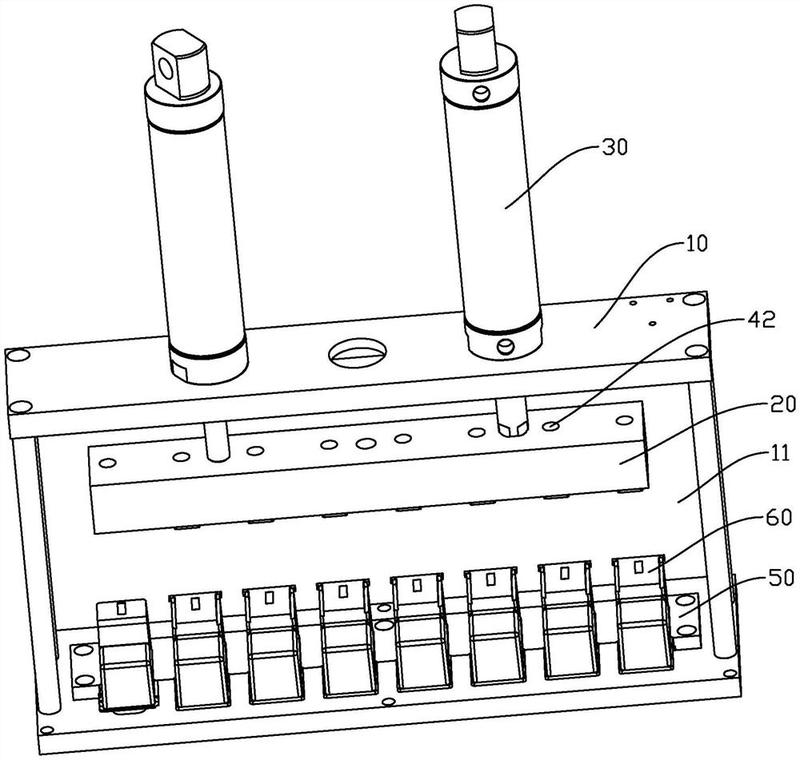 30
10
42
20
11
60
50