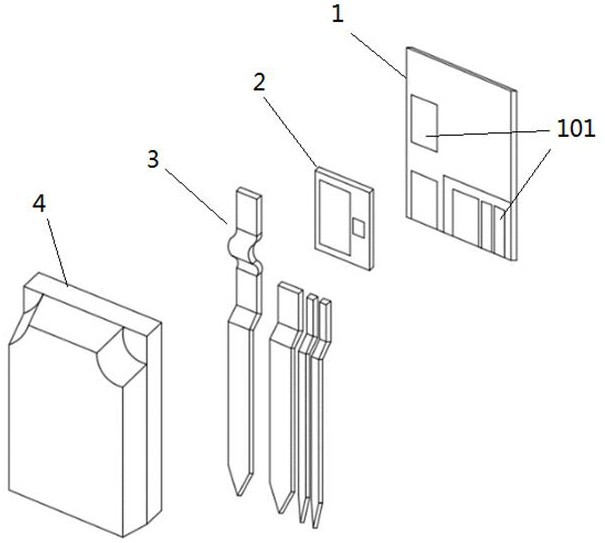 1
2
101
3
4