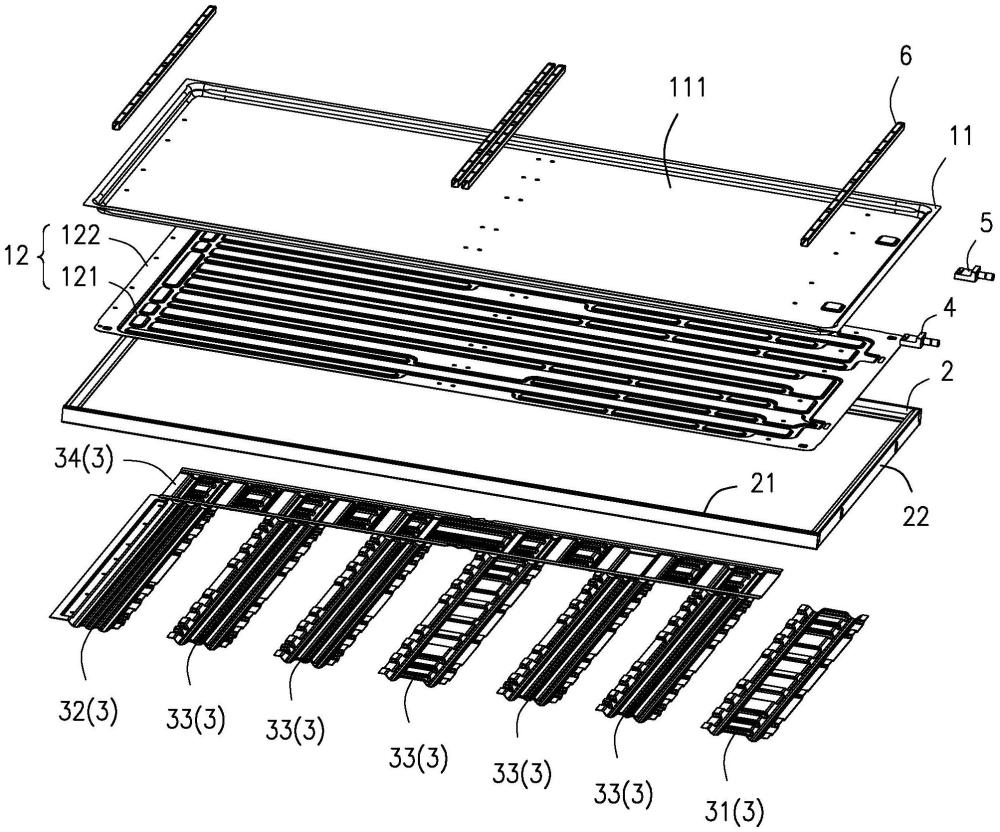 6
111
11
5
12
122
121
4
2
34(3)
21
22
32(3)
33(3)
33(3)
33(3)
33(3)
33(3)
31(3)