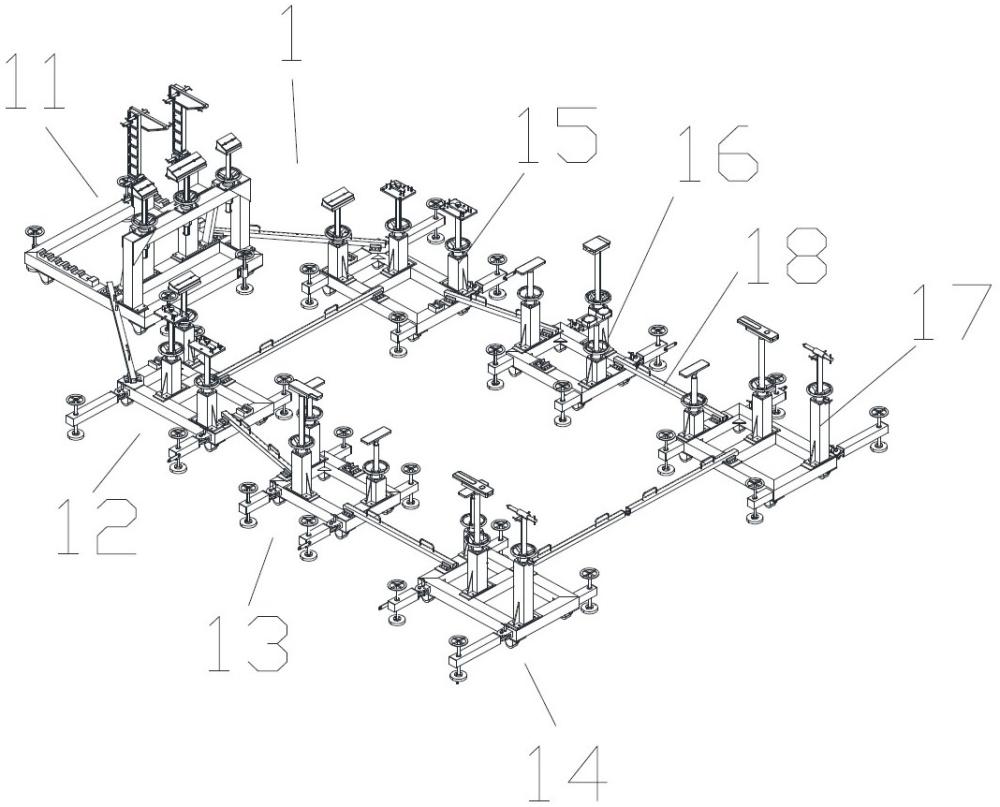 11
1
15
16
18
17
12
13
14