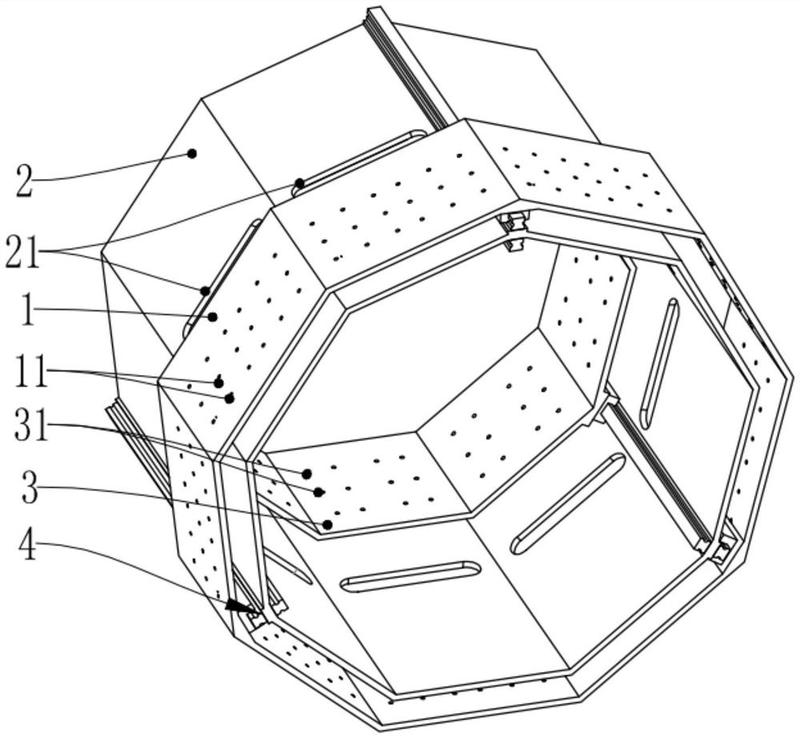 2
21
1
11
31
3
4