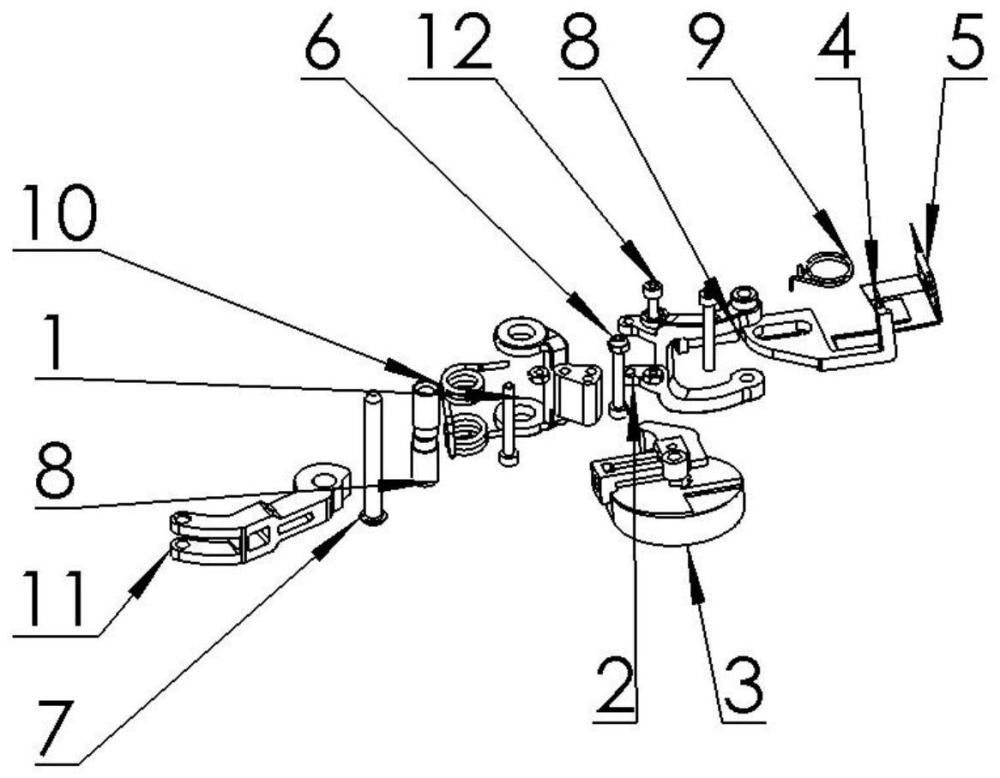 6
12
8
9
4
5
10
1
8
11
7
2
3