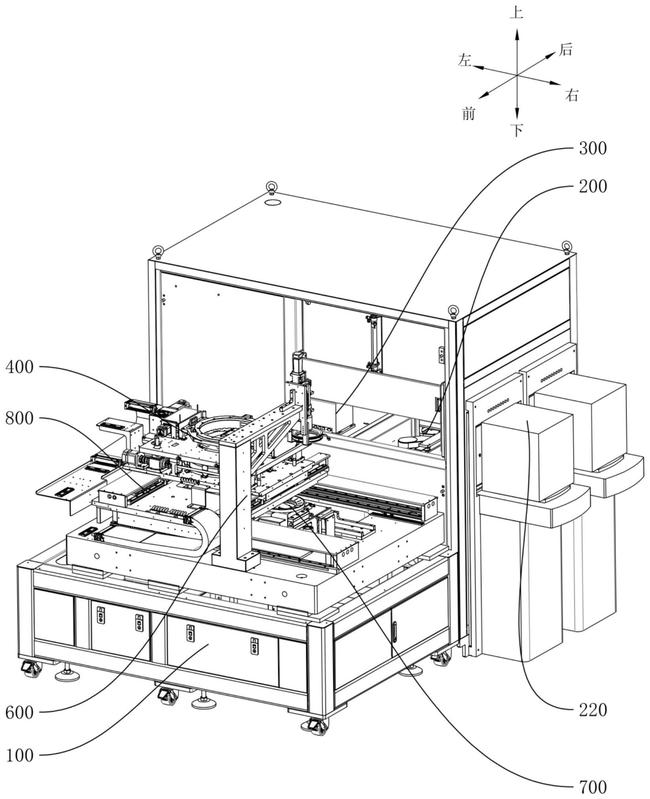 上
左
后
右
前
下
300
200
400
800
600
100
220
700