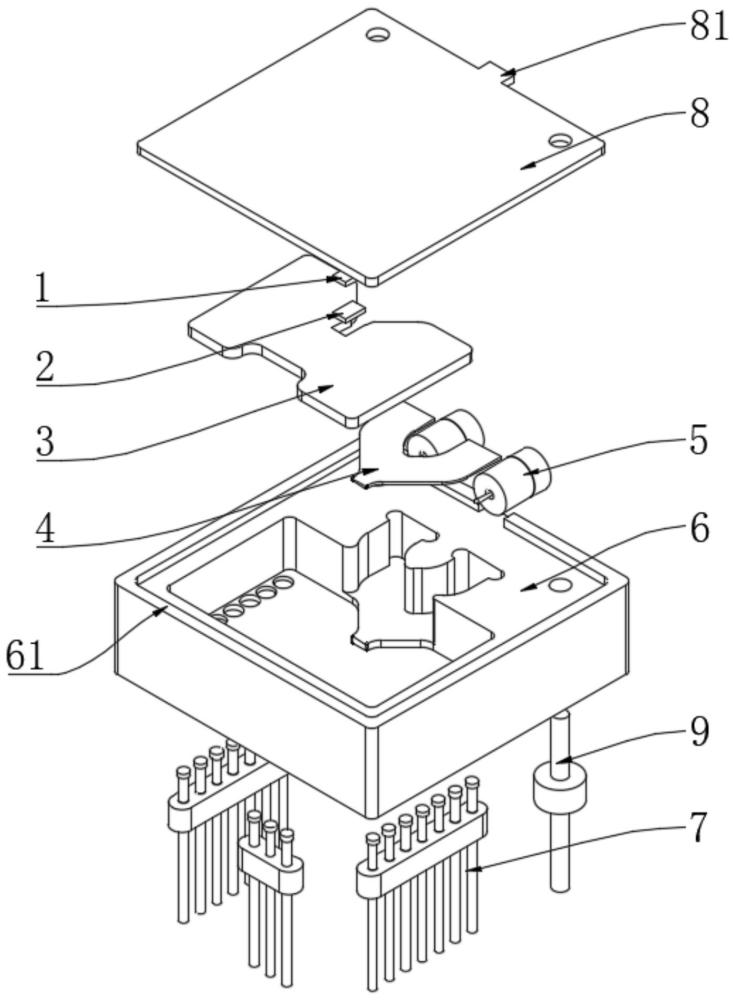 81
8
1
2
3
5
4
6
61
9
7