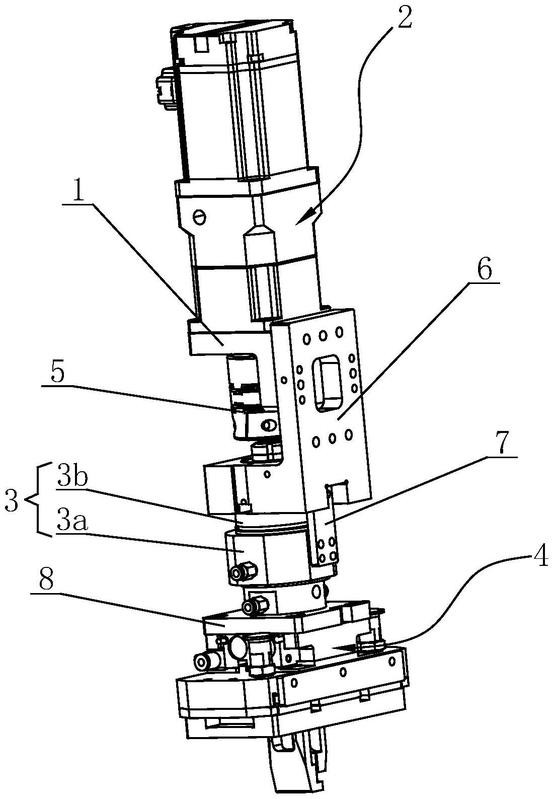 2
1
6
5
7
3
3b
3a
4
8