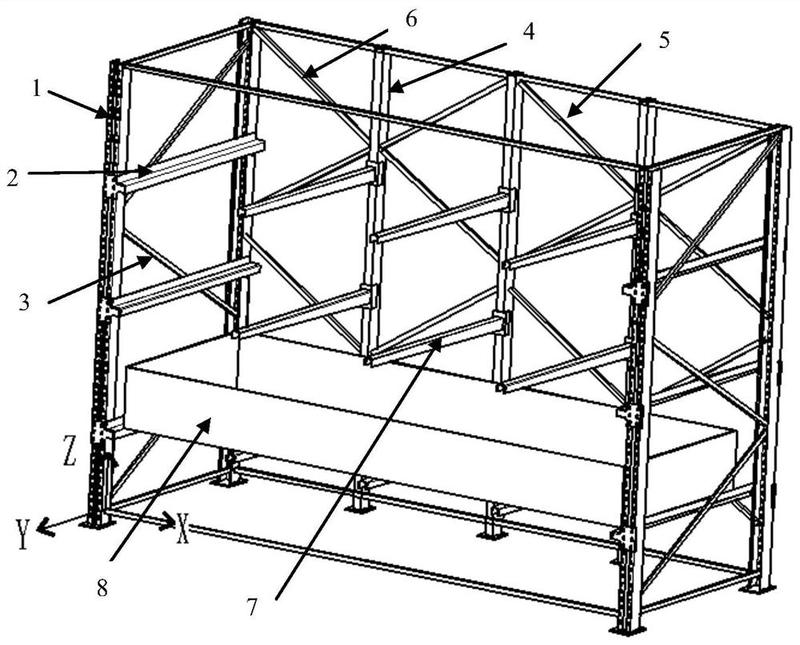 6
4
5
1
2
3
Z
Y
X
8
7