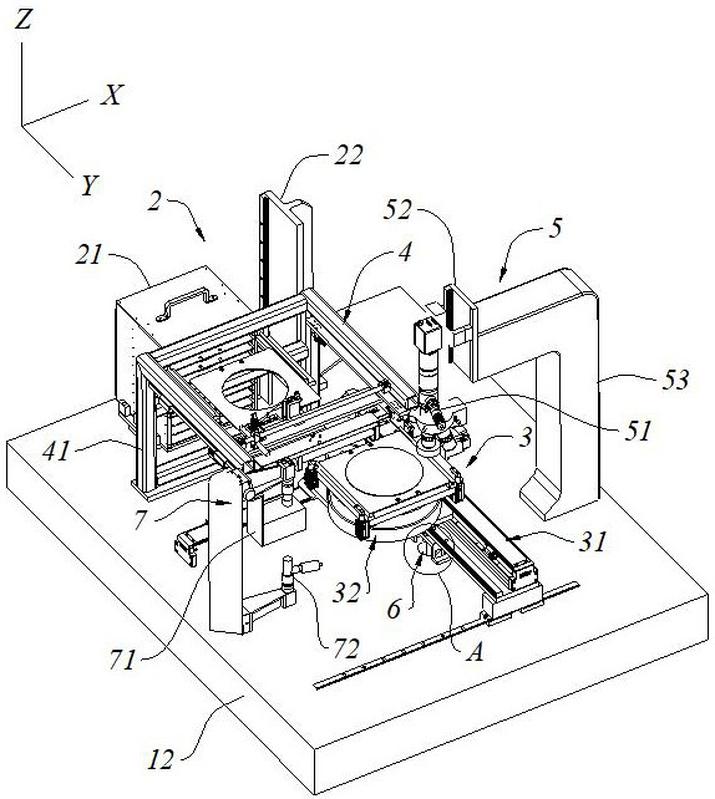 Z
X
Y
22
2
52
5
21
4
53
51
41
3
7
31
32
6
71
72
A
12