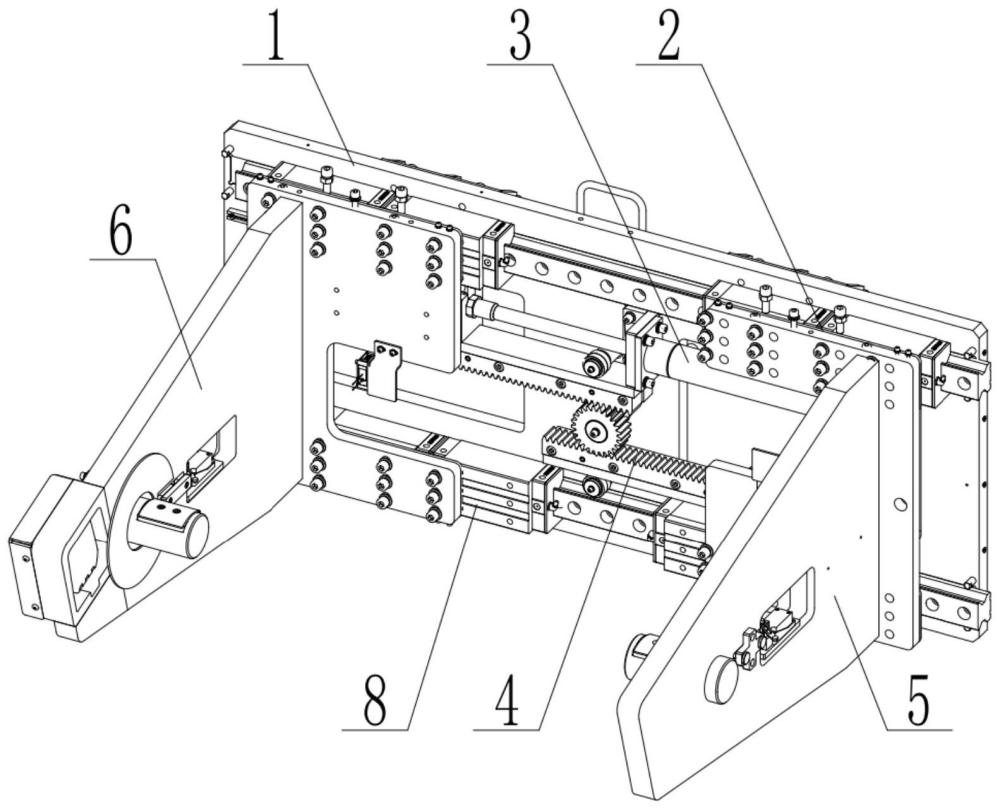 1
3
2
6
8
4
5