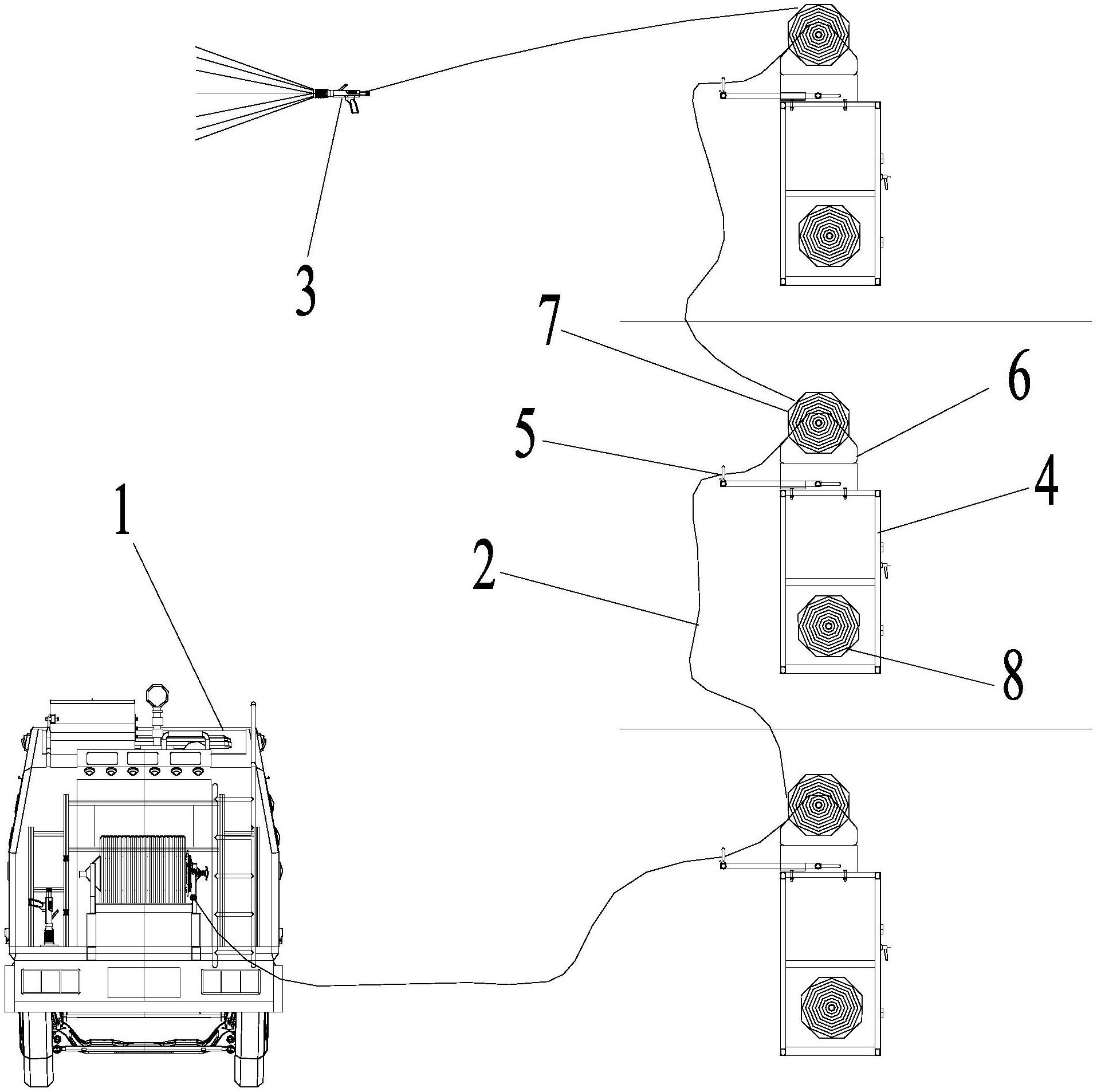 3
7
6
5
4
1
2
8