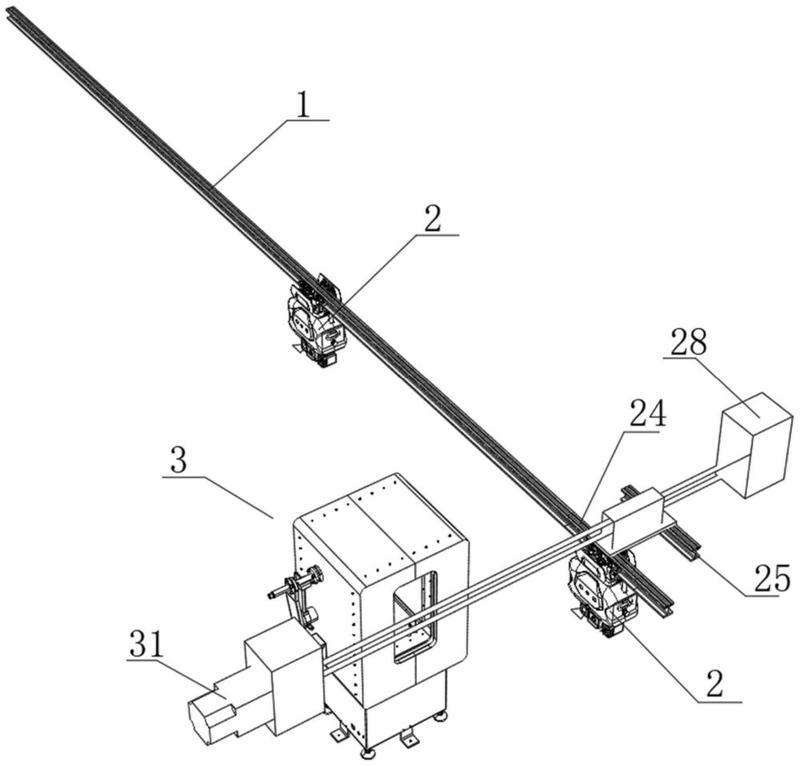 1
2
28
24
3
25
31
2