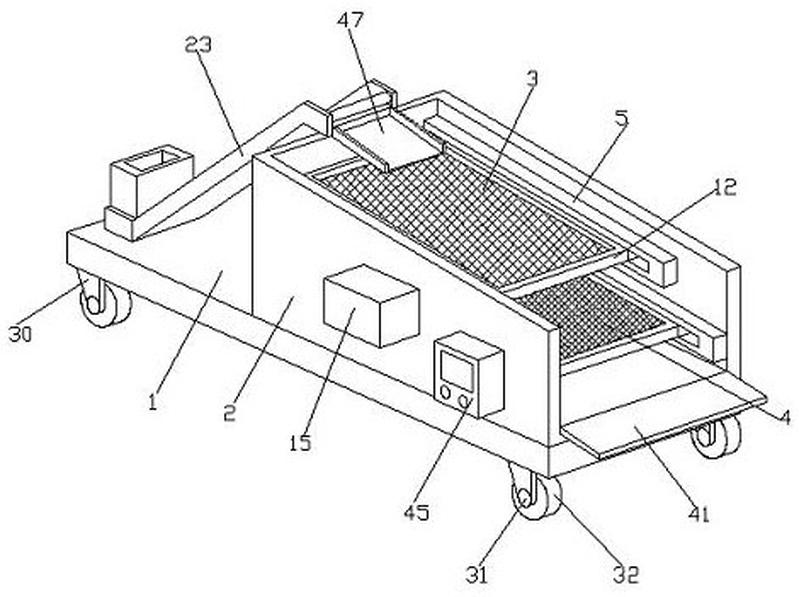 47
23
3
5
12
30
1
2
15
45
4
41
31
32