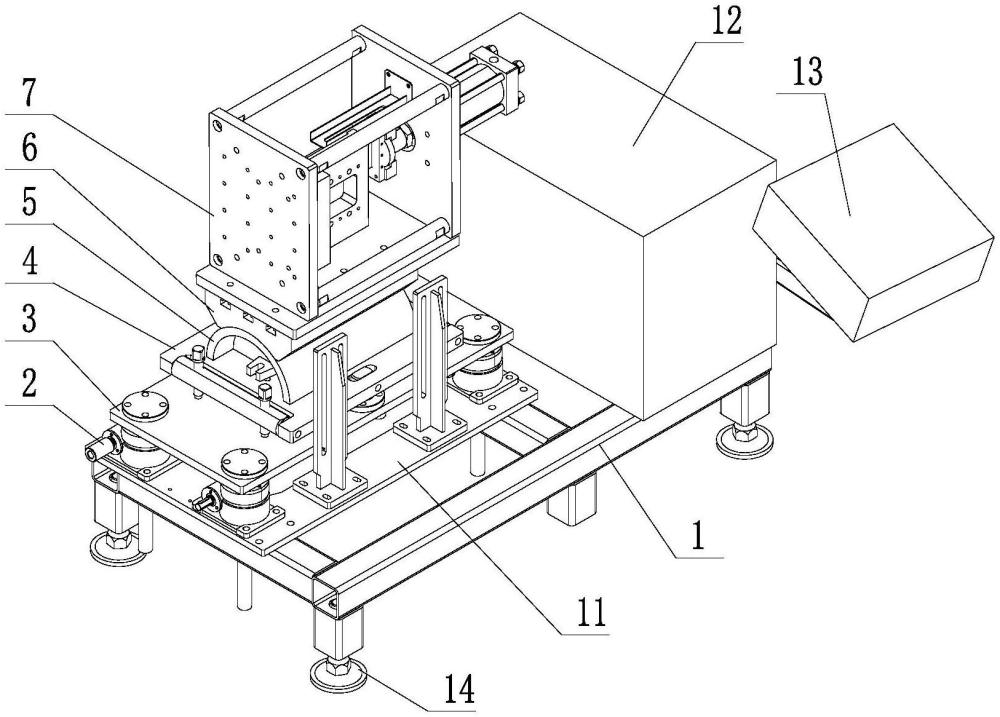 12
13
7
6
5
4
3
2
1
11
14