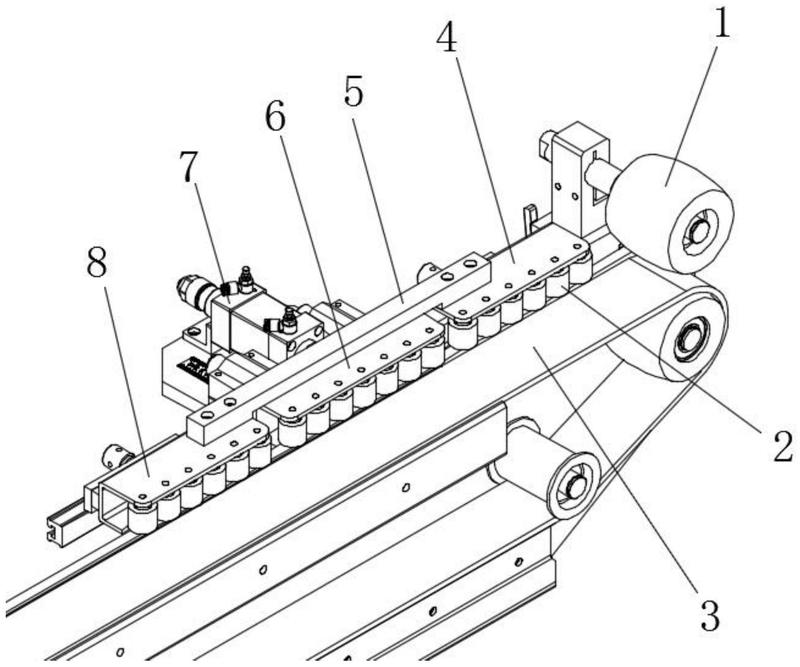 1
4
5
6
7
8
2
3