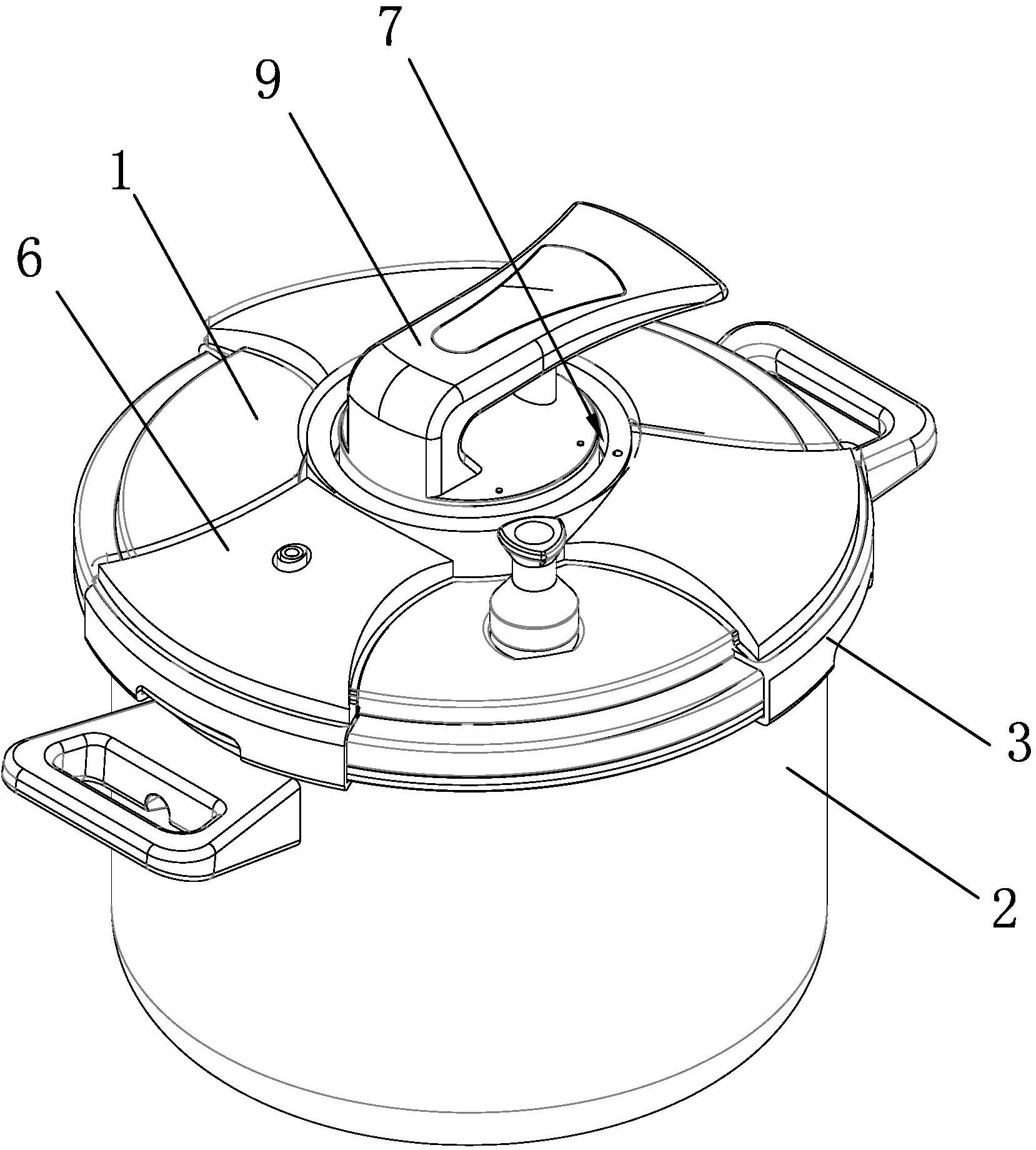 7
9
1
6
3
2