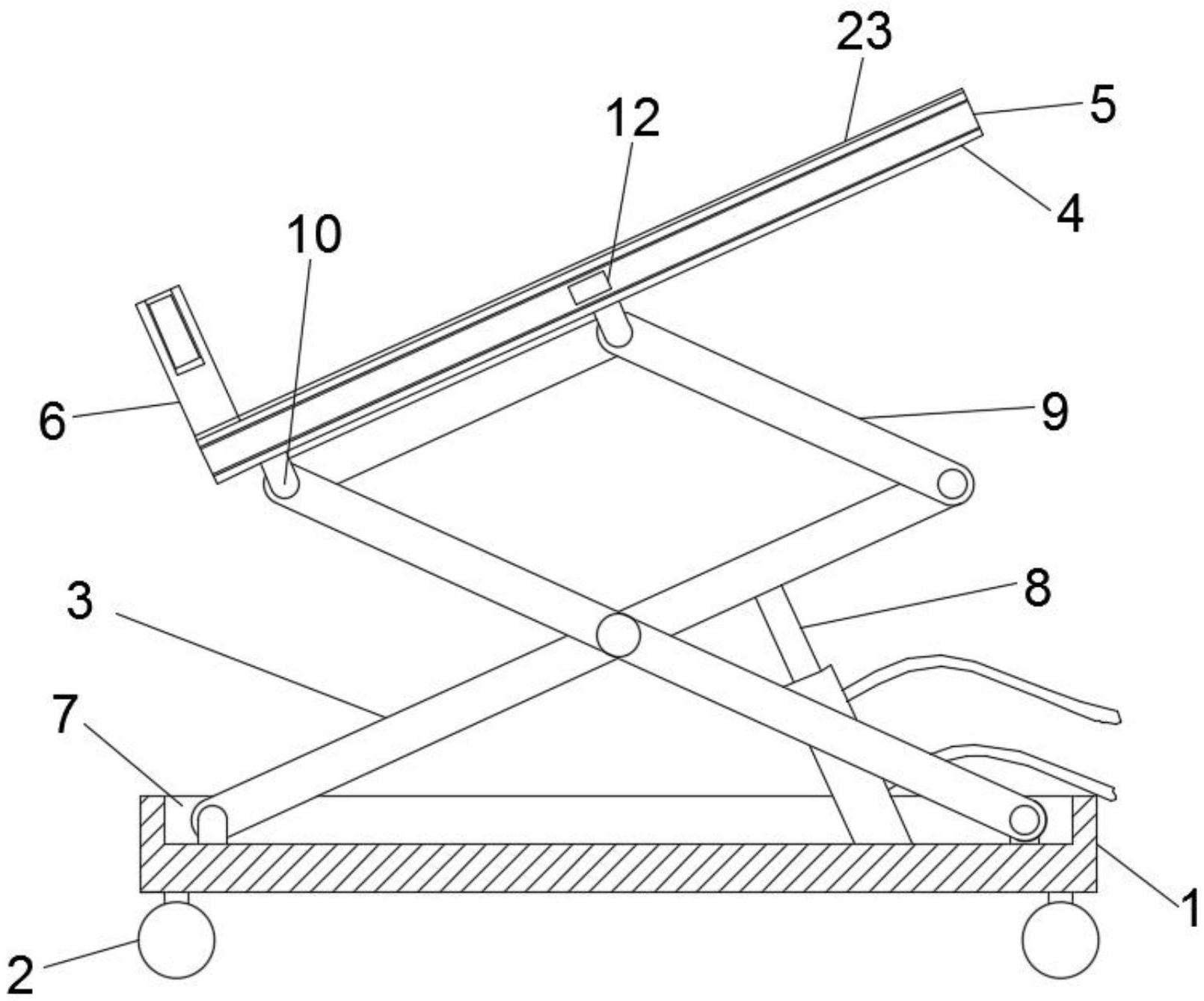 23
12
5
4
10
6
9
3
8
7
1
2