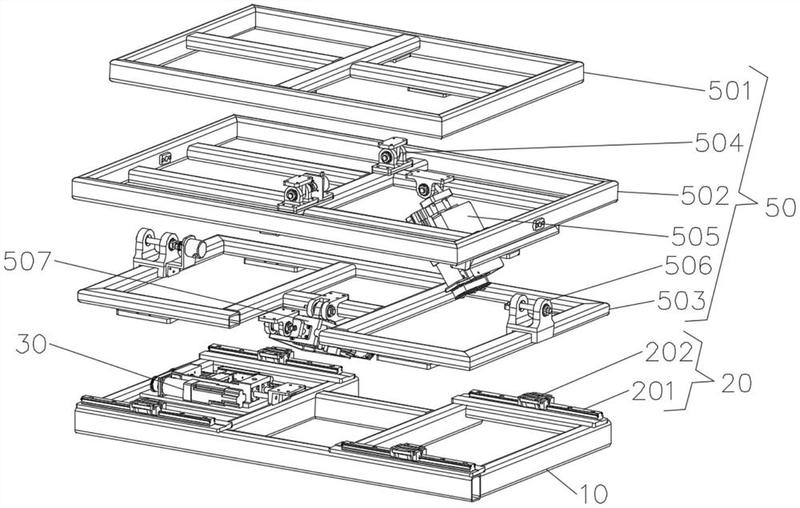 501
504
502
50
505
507
506
503
30
202
20
201
10