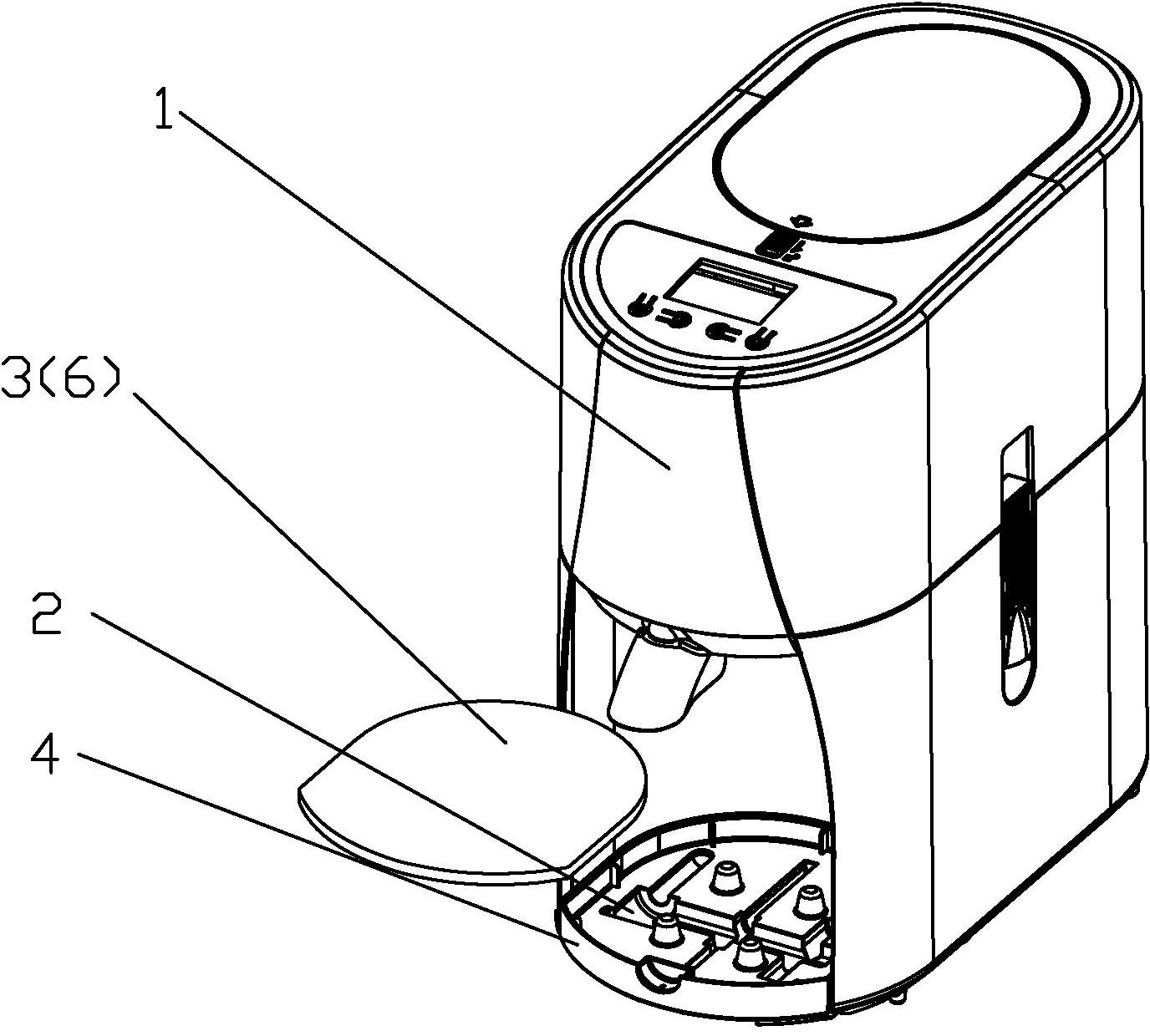 1
3(6)
2
4