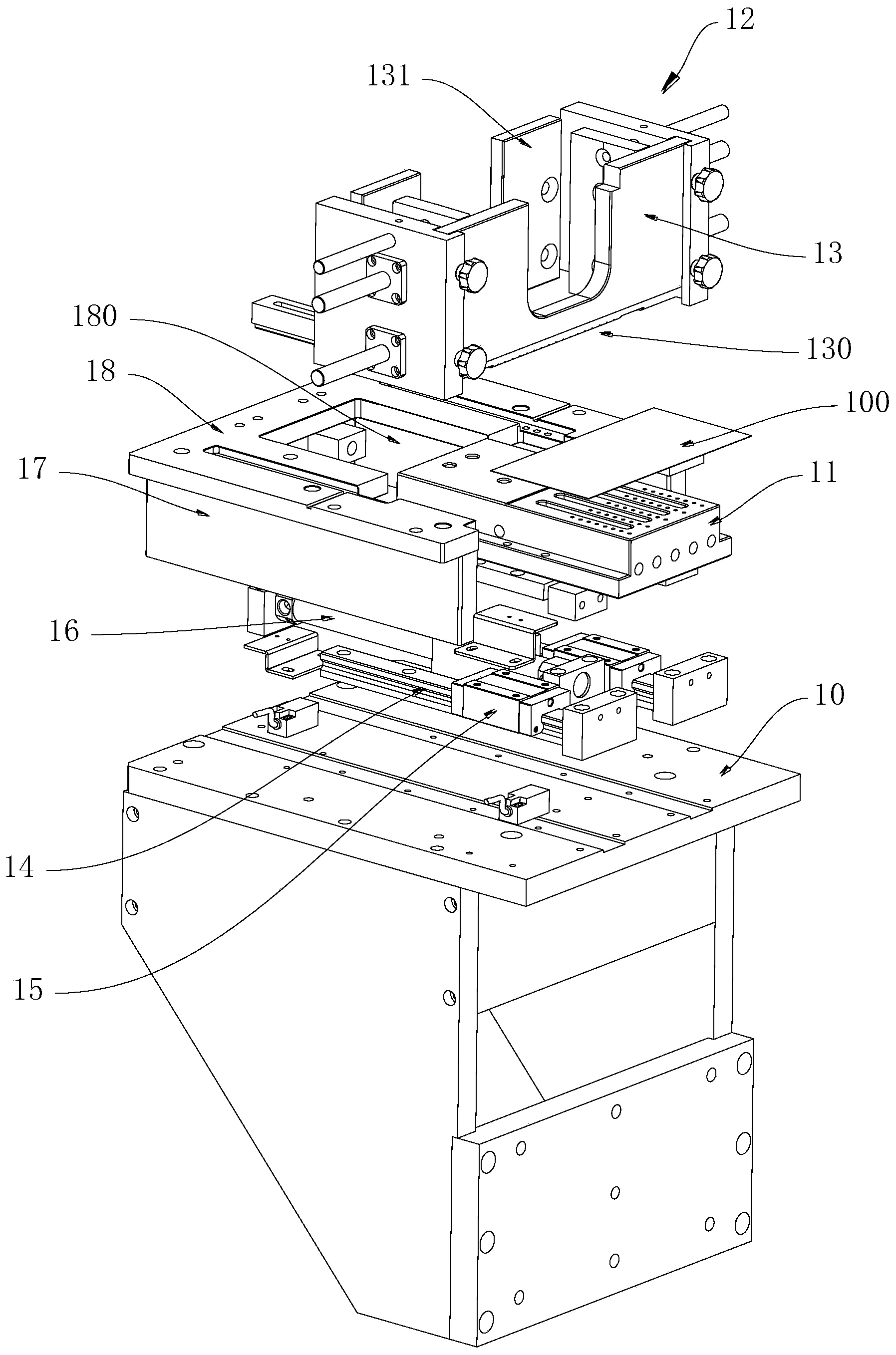 12
131
13
180
130
18
100
17
11
16
10
14
15