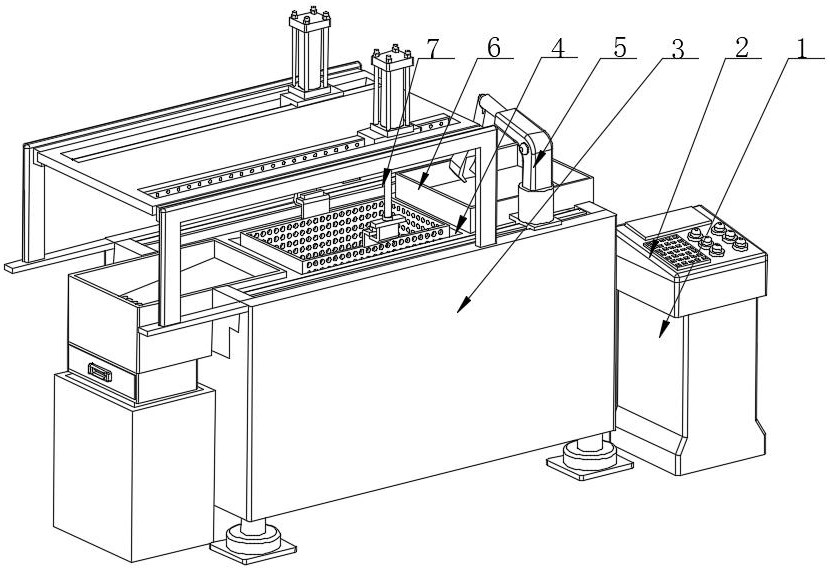 7 6 4 5 3 2 1