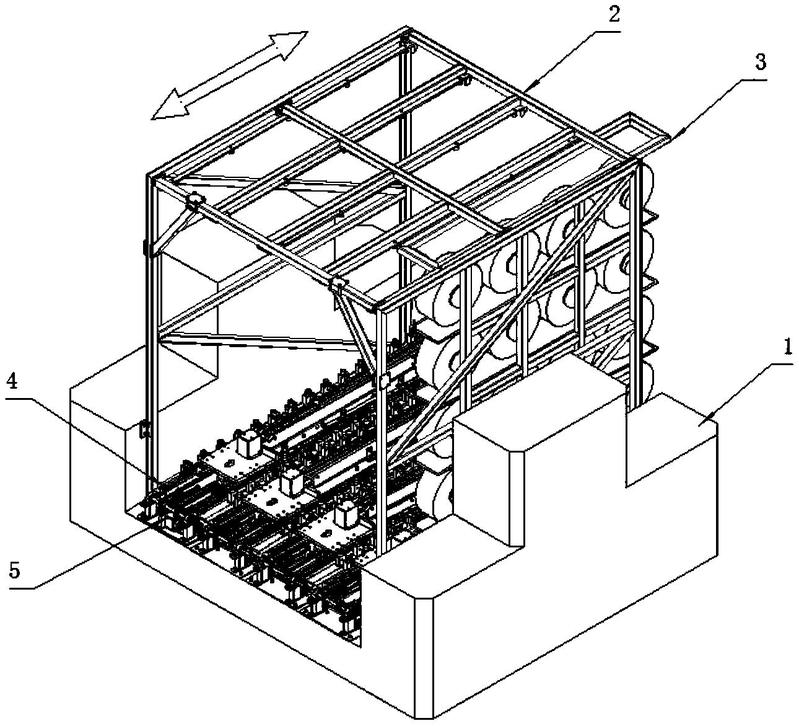 2
3
1
4
5