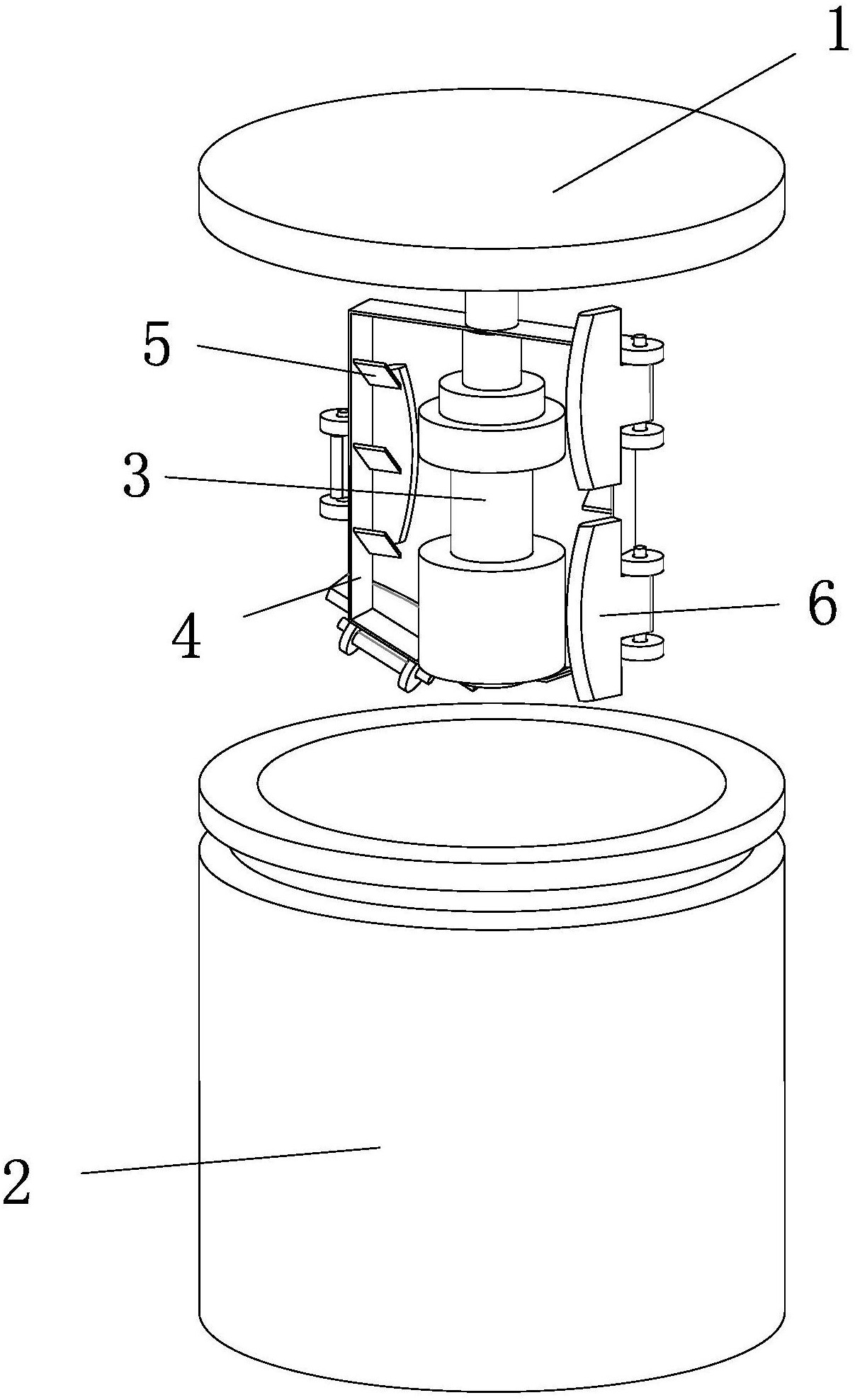 1

5

3

4

6

2