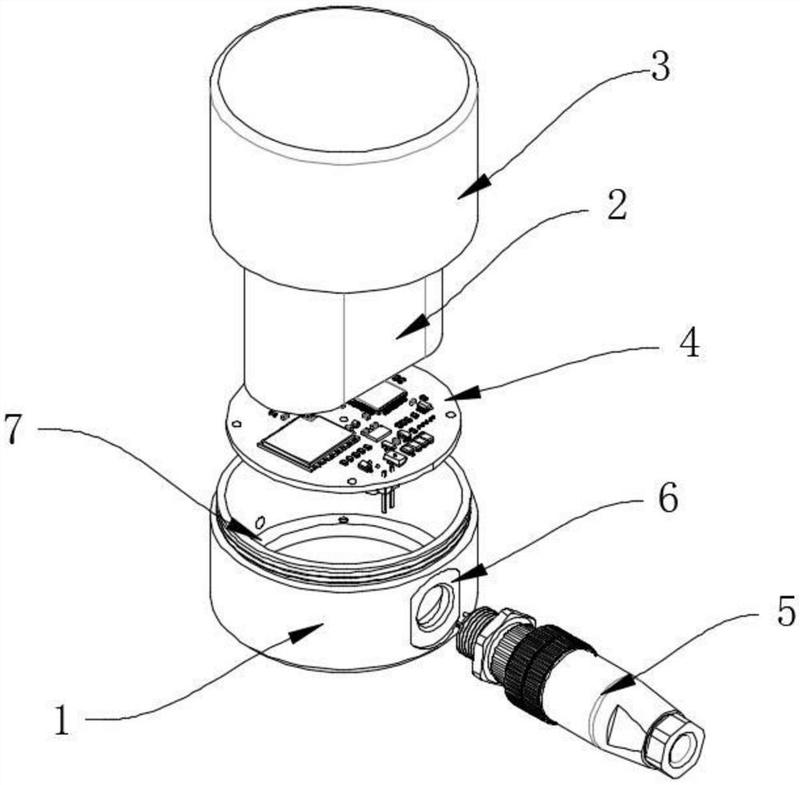 3
2
4
7
6
5
1