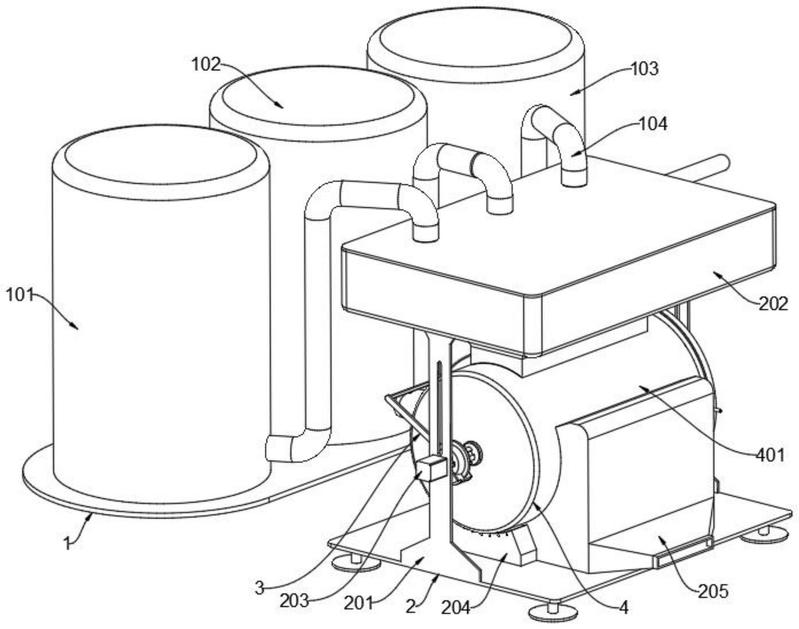 102
103
104
101
202
401
1
3
203
201
2
204
4
205