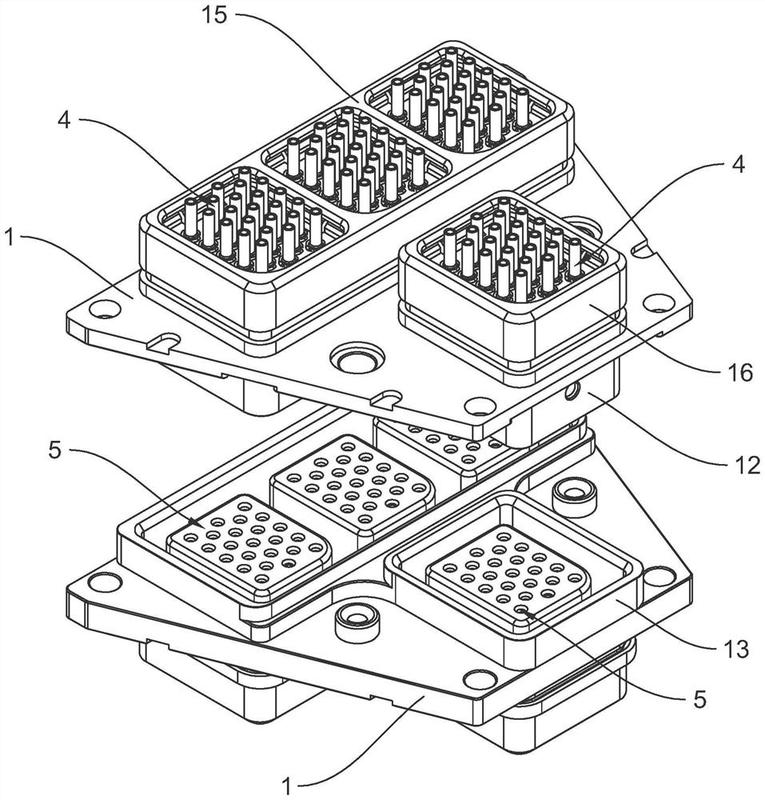 15
4
4
1
16
12
5
13
5
1