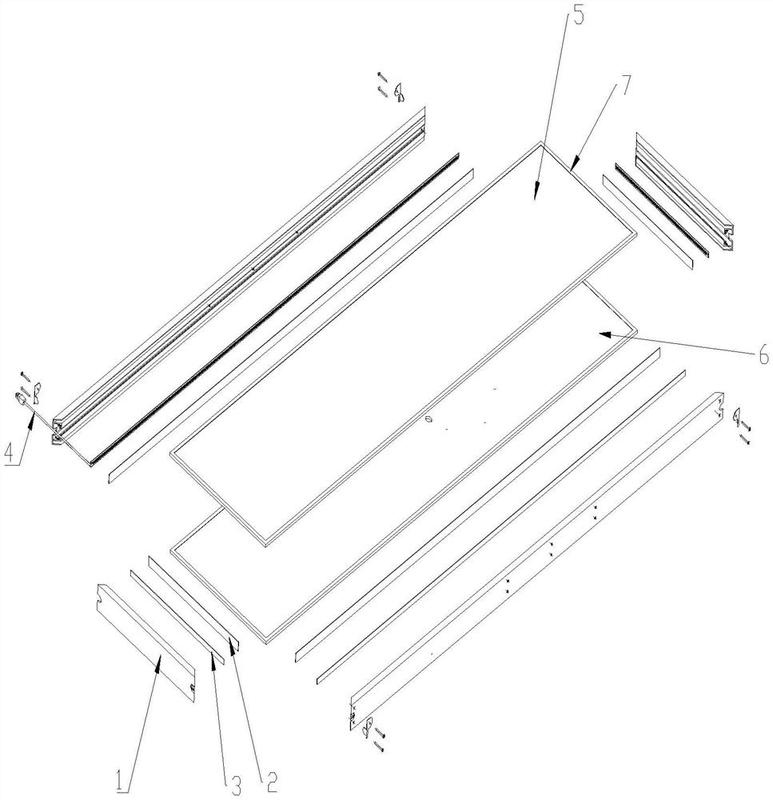 5
7
6
4
1
3
2