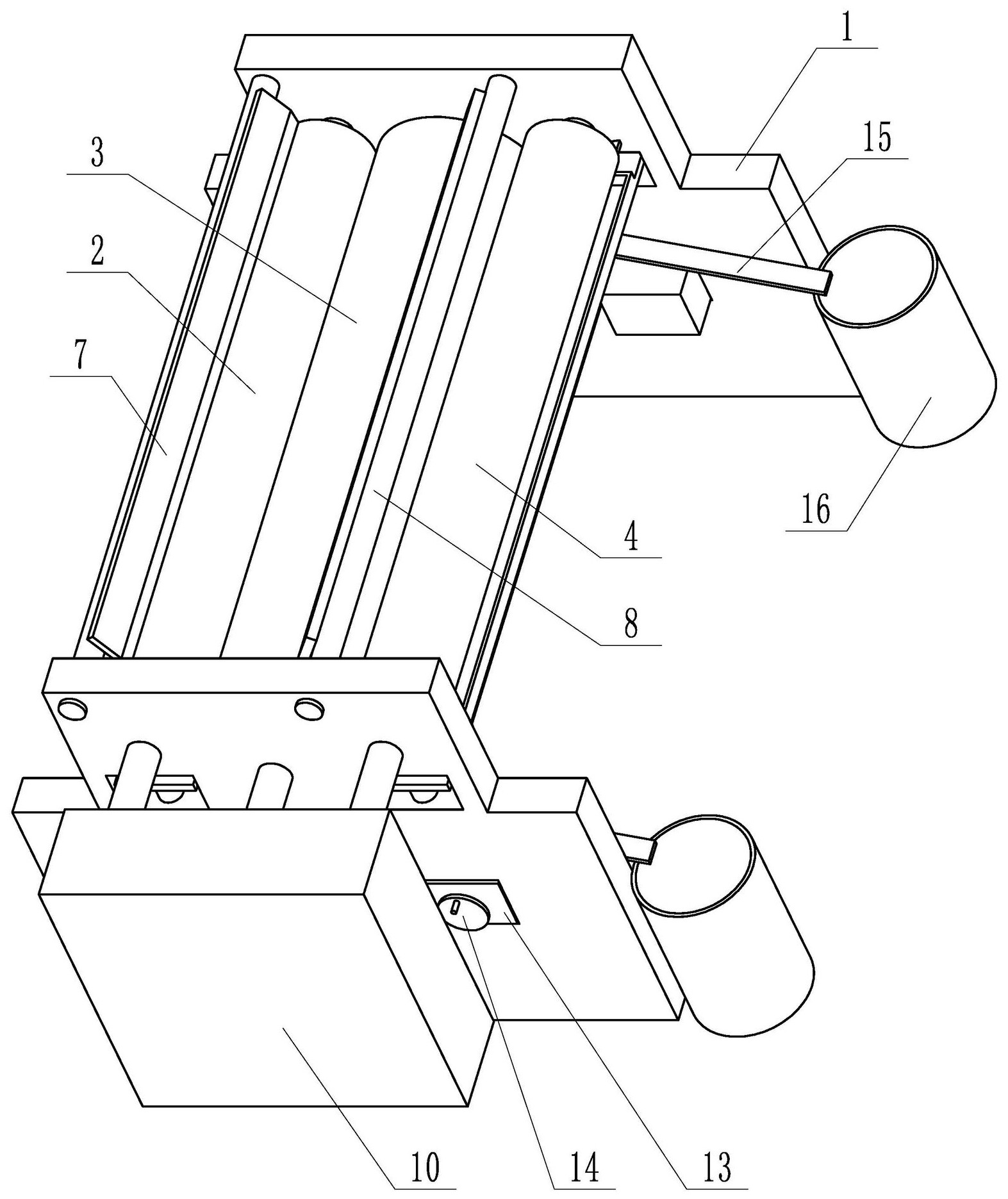 1
15
3
2
7
16
4
8
10
14
13