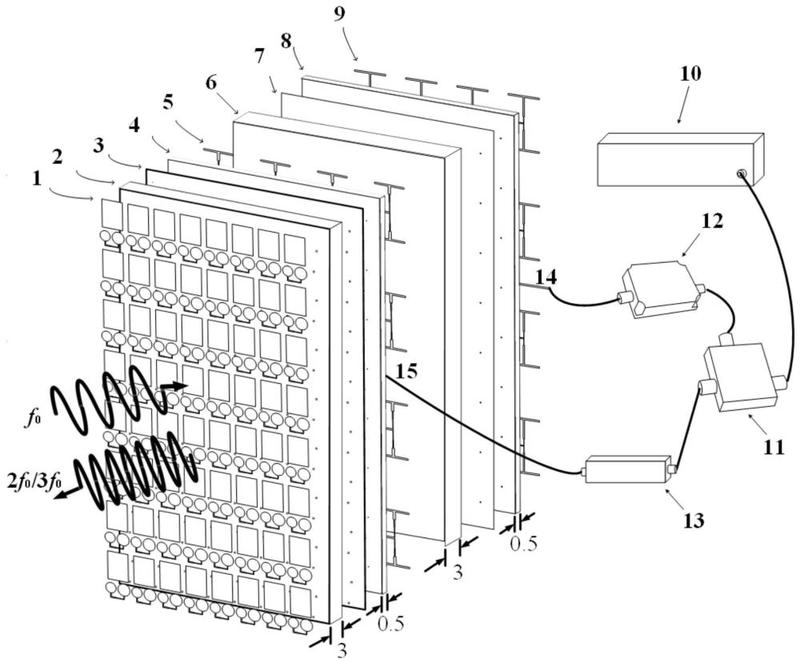 9
8
7
6
5
4
3
2
1
10
12
14
15
11
13
$f_0$
$2f_0/3f_0$
0.5
3
0.5
3