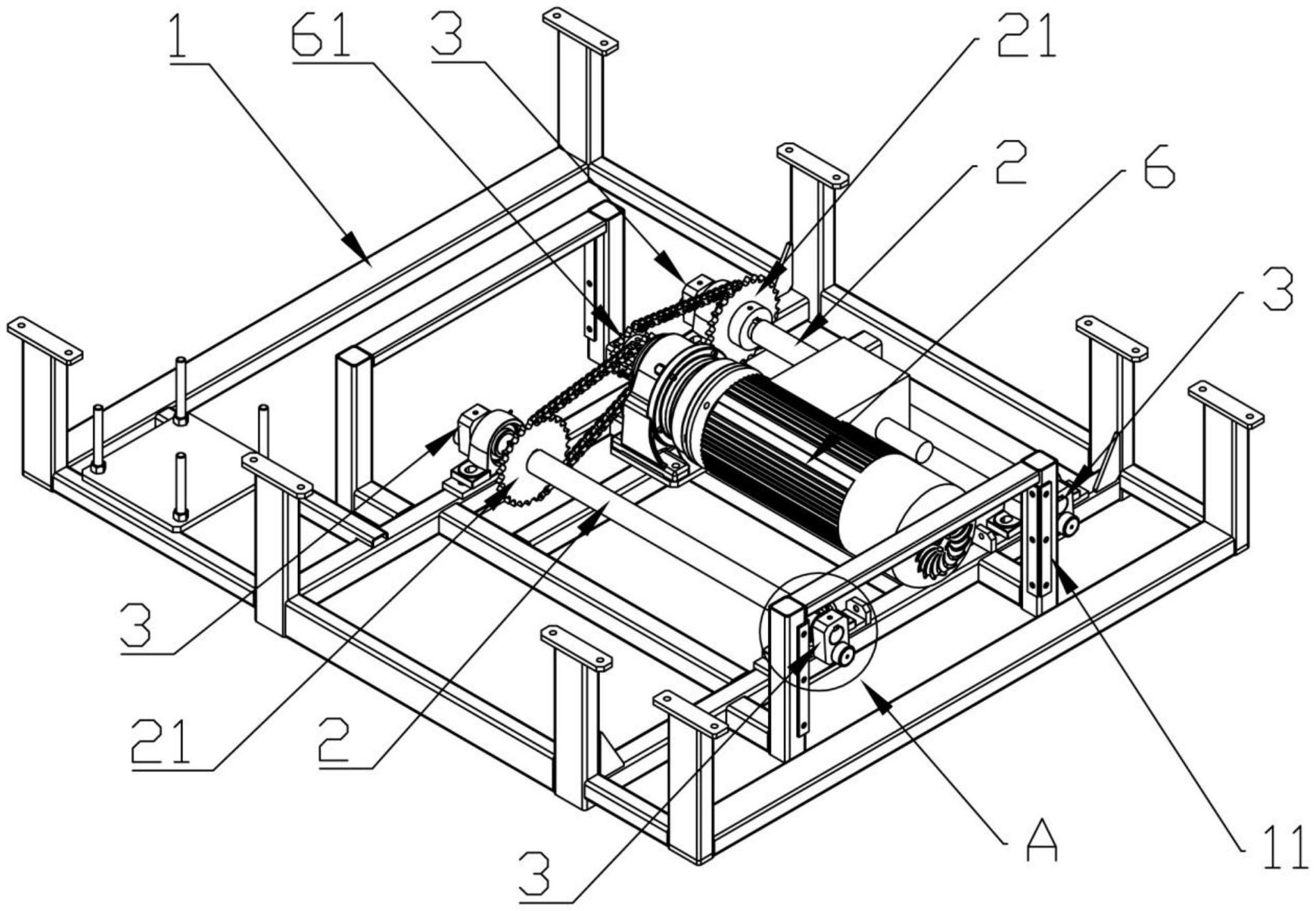 1
61
3
21
2
6
3
3
21
2
3
A
11