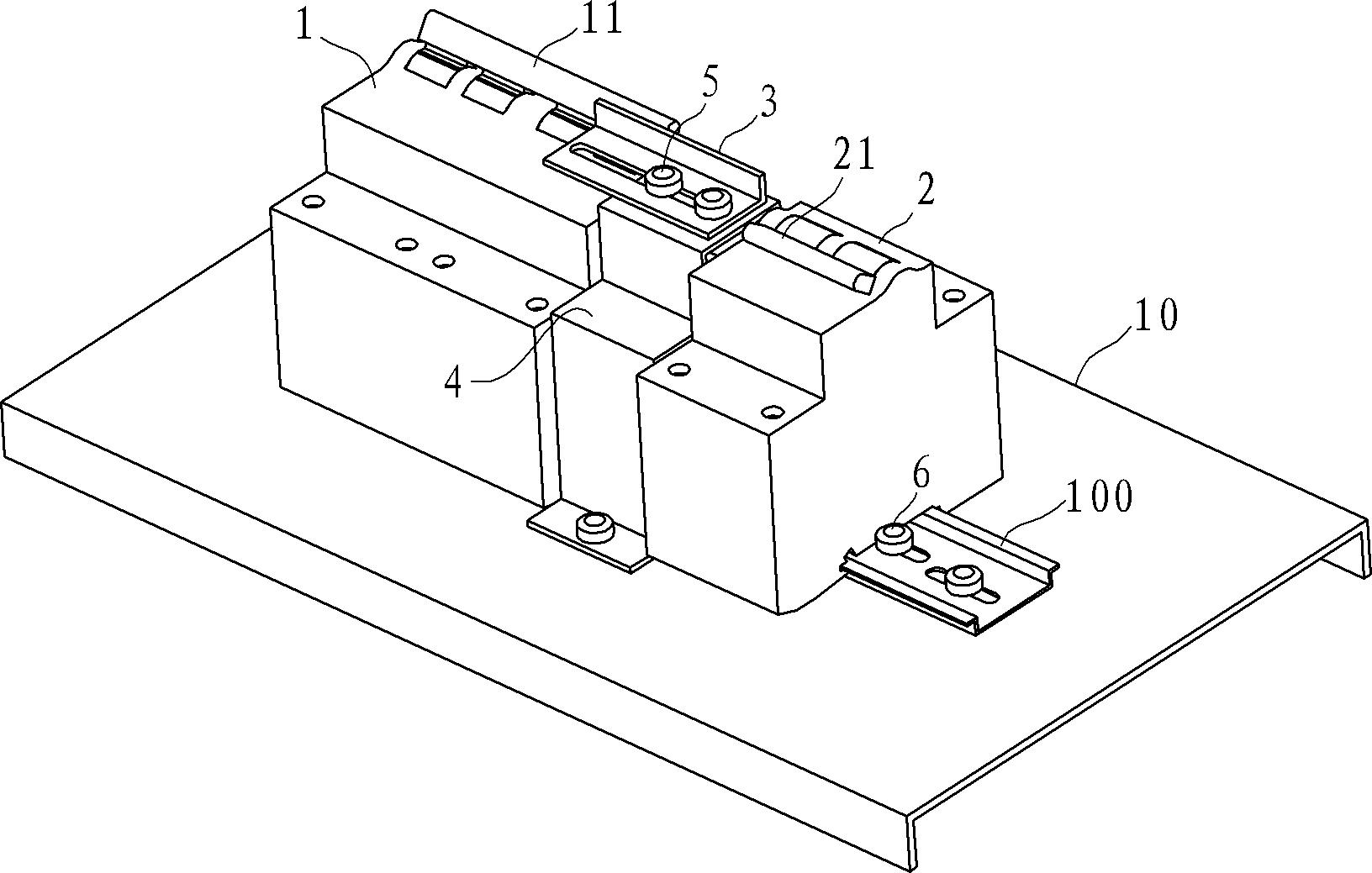 1
11
5
3
21
2
10
4
6
100