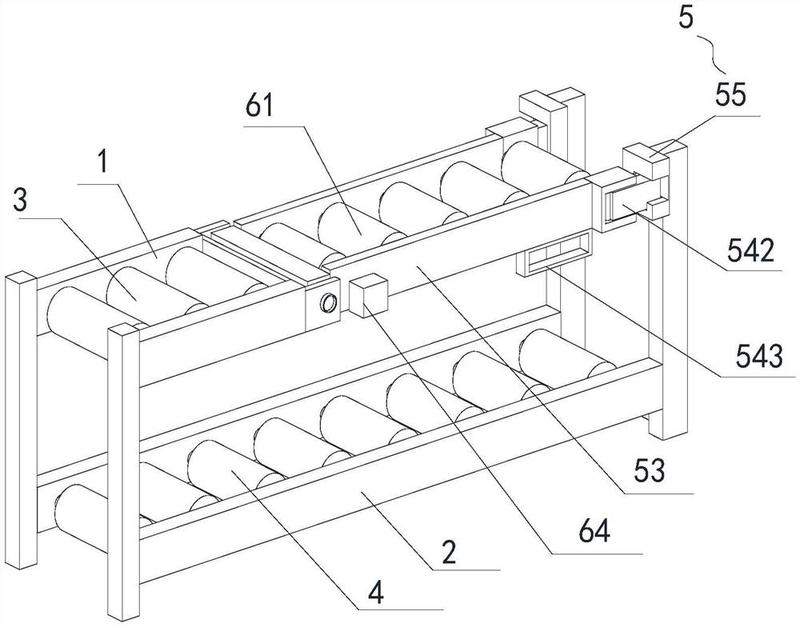 5
55
61
1
3
542
543
53
64
2
4