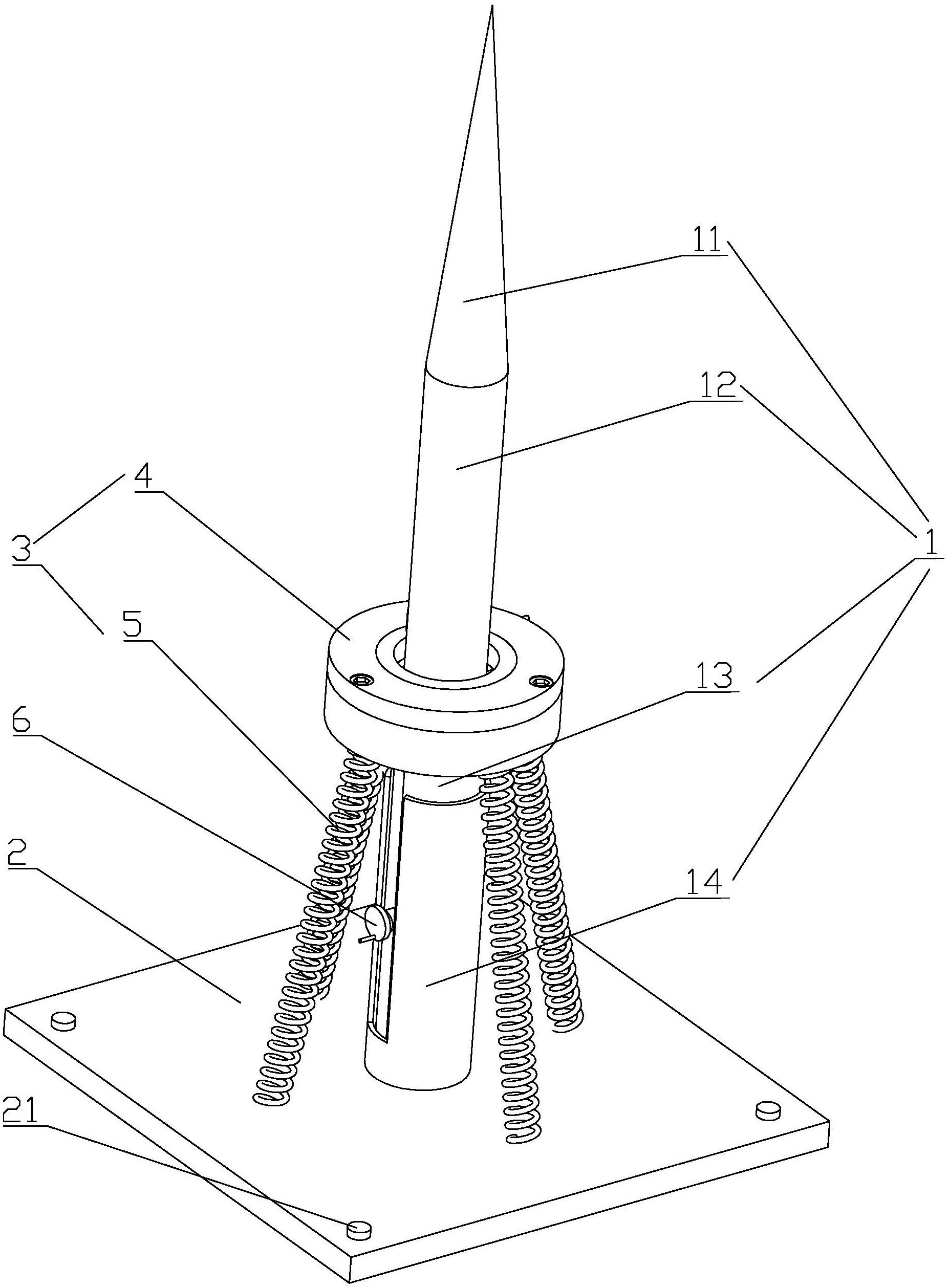 11
12
4
3
1
5
13
6
2
14
21