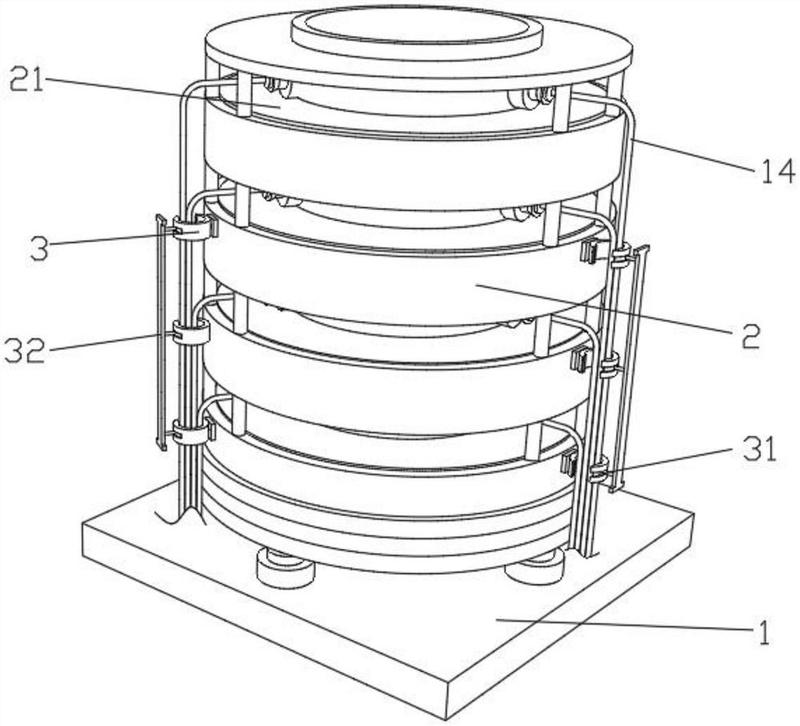 21
14
3
2
32
31
1