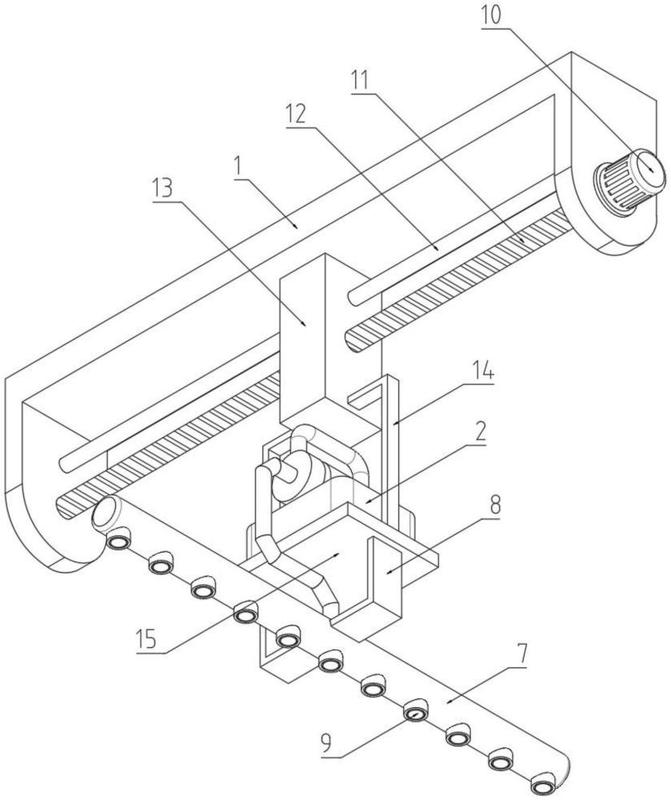 10
11
12
1
13
14
2
8
15
7
9