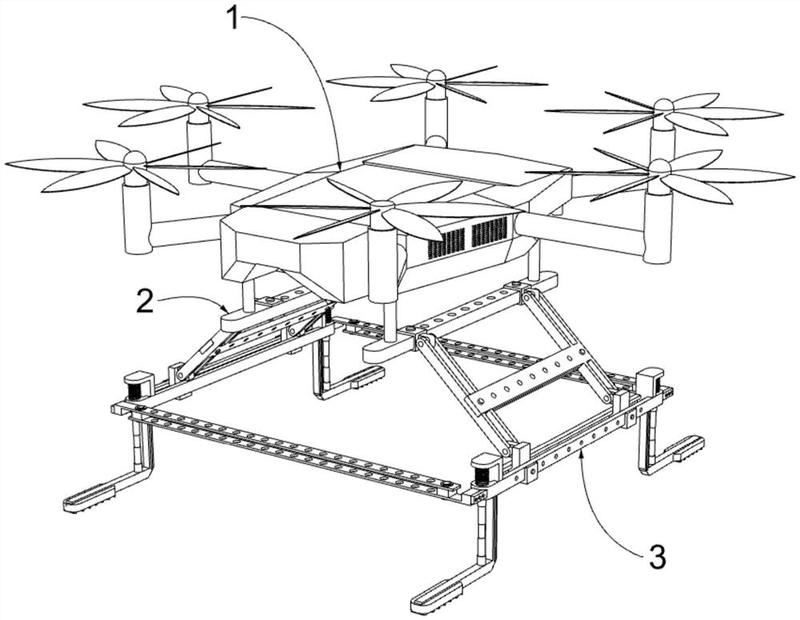 1
2
3