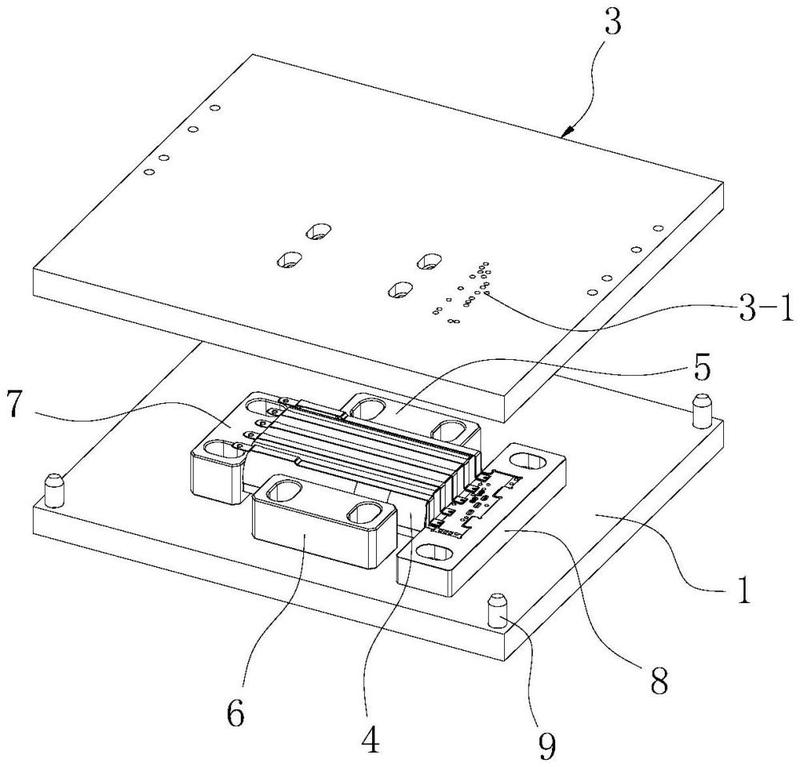 3
3-1
5
7
1
8
6
4
9