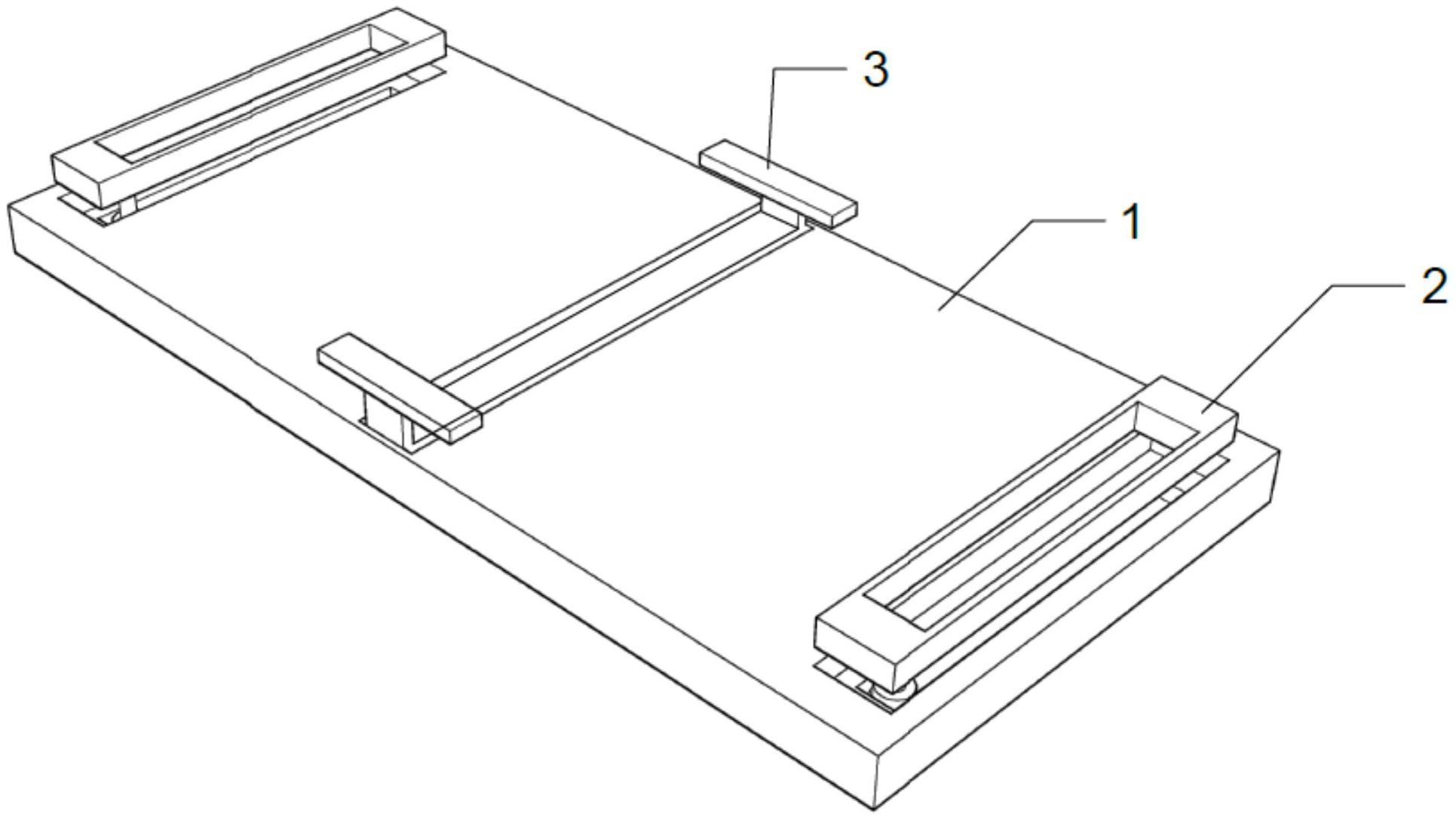 3

1

2